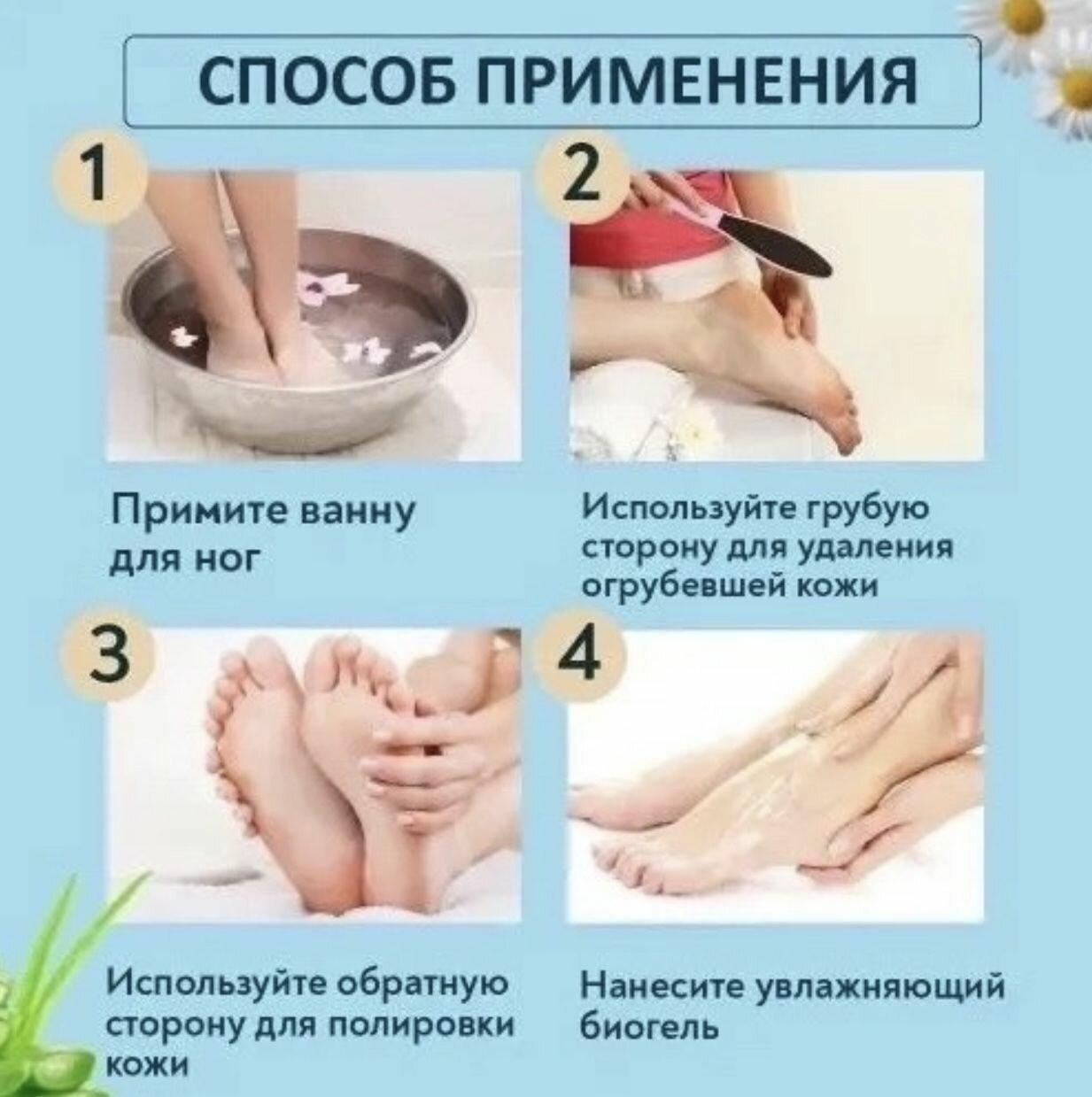 СПОСОБ ПРИМЕНЕНИЯ

1

Примите ванну для ног

2

Используйте грубую сторону для удаления огрубевшей кожи

3

Используйте обратную сторону для полировки кожи

4

Нанесите увлажняющий биогель