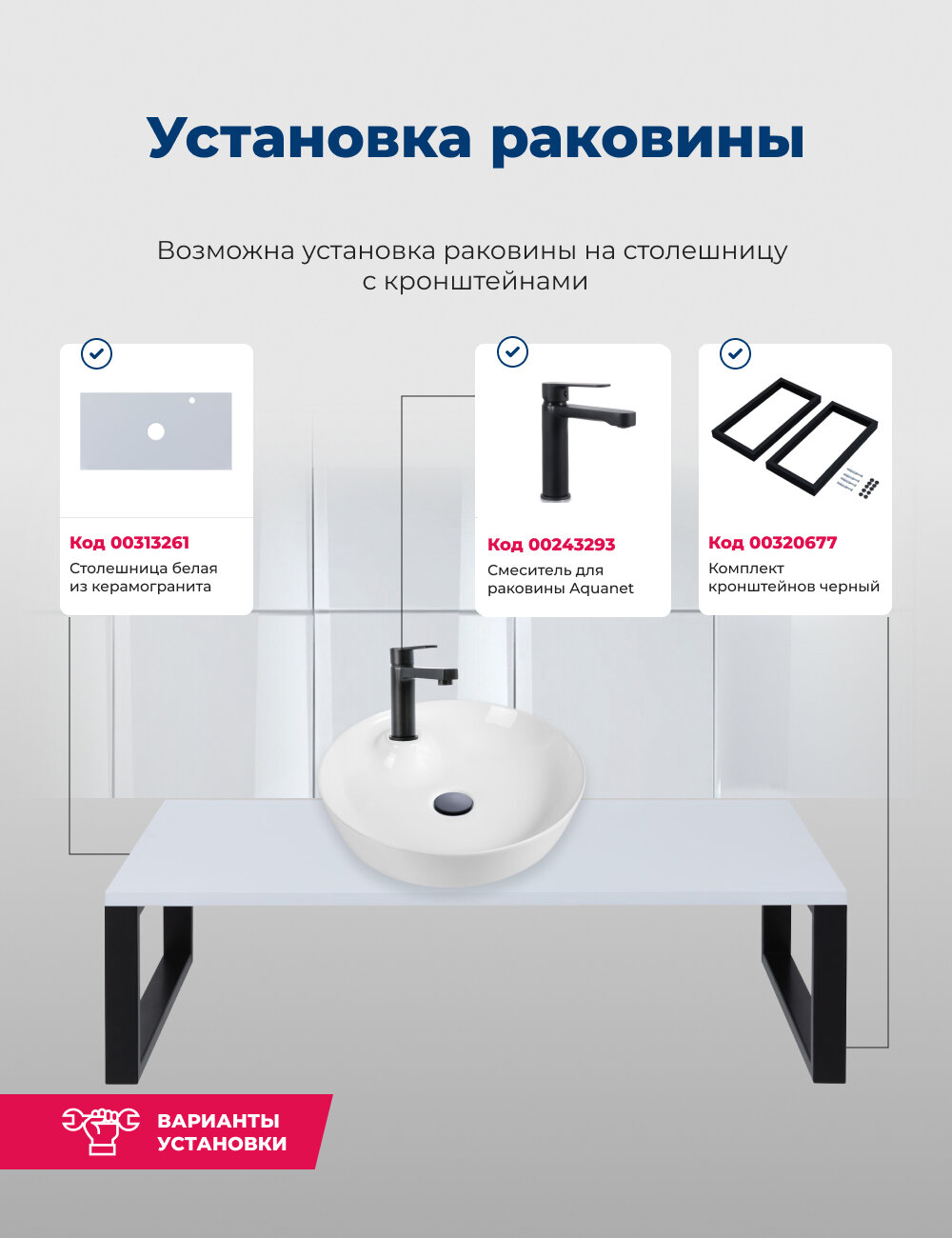 Установка раковины

Возможна установка раковины на столешницу с кронштейнами

Код 00313261
Столешница белая из керамогранита

Код 00243293
Смеситель для раковины Aquanet

Код 00320677
Комплект кронштейнов черный

ВАРИАНТЫ УСТАНОВКИ