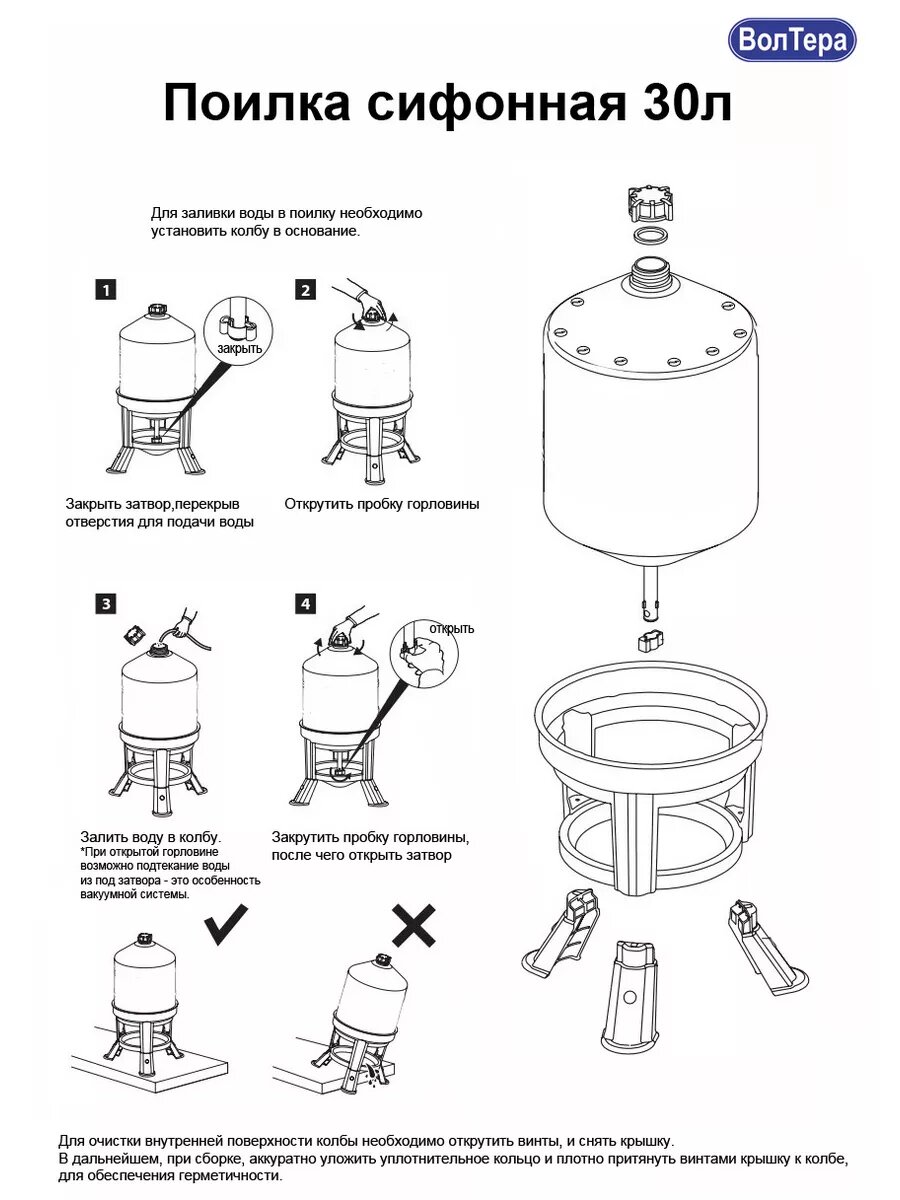 ВолТера

Поилка сифонная 30л

Для заливки воды в поилку необходимо установить колбу в основание.

1

закрыть

Закрыть затвор,перекрыв отверстия для подачи воды

2

Открутить пробку горловины

3

Залить воду в колбу.
*При открытой горловине возможно подтекание воды из под затвора - это особенность вакуумной системы.

4

открыть

Закрутить пробку горловины, после чего открыть затвор

Для очистки внутренней поверхности колбы необходимо открутить винты, и снять крышку.
В дальнейшем, при сборке, аккуратно уложить уплотнительное кольцо и плотно притянуть винтами крышку к колбе, для обеспечения герметичности.