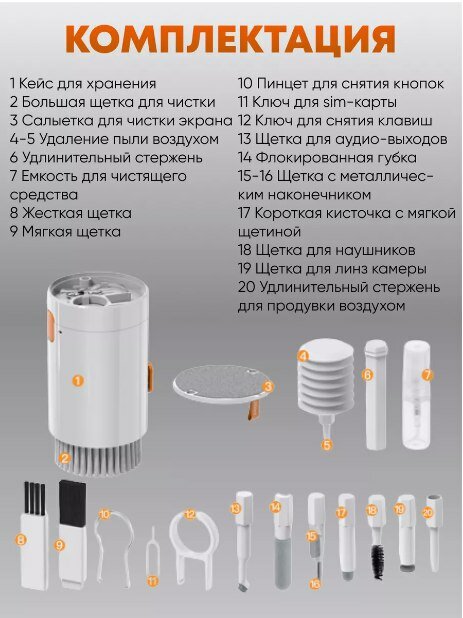 КОМПЛЕКТАЦИЯ

1 Кейс для хранения
2 Большая щетка для чистки
3 Салыетка для чистки экрана
4-5 Удаление пыли воздухом
6 Удлинительный стержень
7 Емкость для чистящего средства
8 Жесткая щетка
9 Мягкая щетка

10 Пинцет для снятия кнопок
11 Ключ для sim-карты
12 Ключ для снятия клавиш
13 Щетка для аудио-выходов
14 Флокированная губка
15-16 Щетка с металлическим наконечником
17 Короткая кисточка с мягкой щетиной
18 Щетка для наушников
19 Щетка для линз камеры
20 Удлинительный стержень для продувки воздухом

1
2
3
4
5
6
7
8
9
10
11
12
13
14
15
16
17
18
19
20