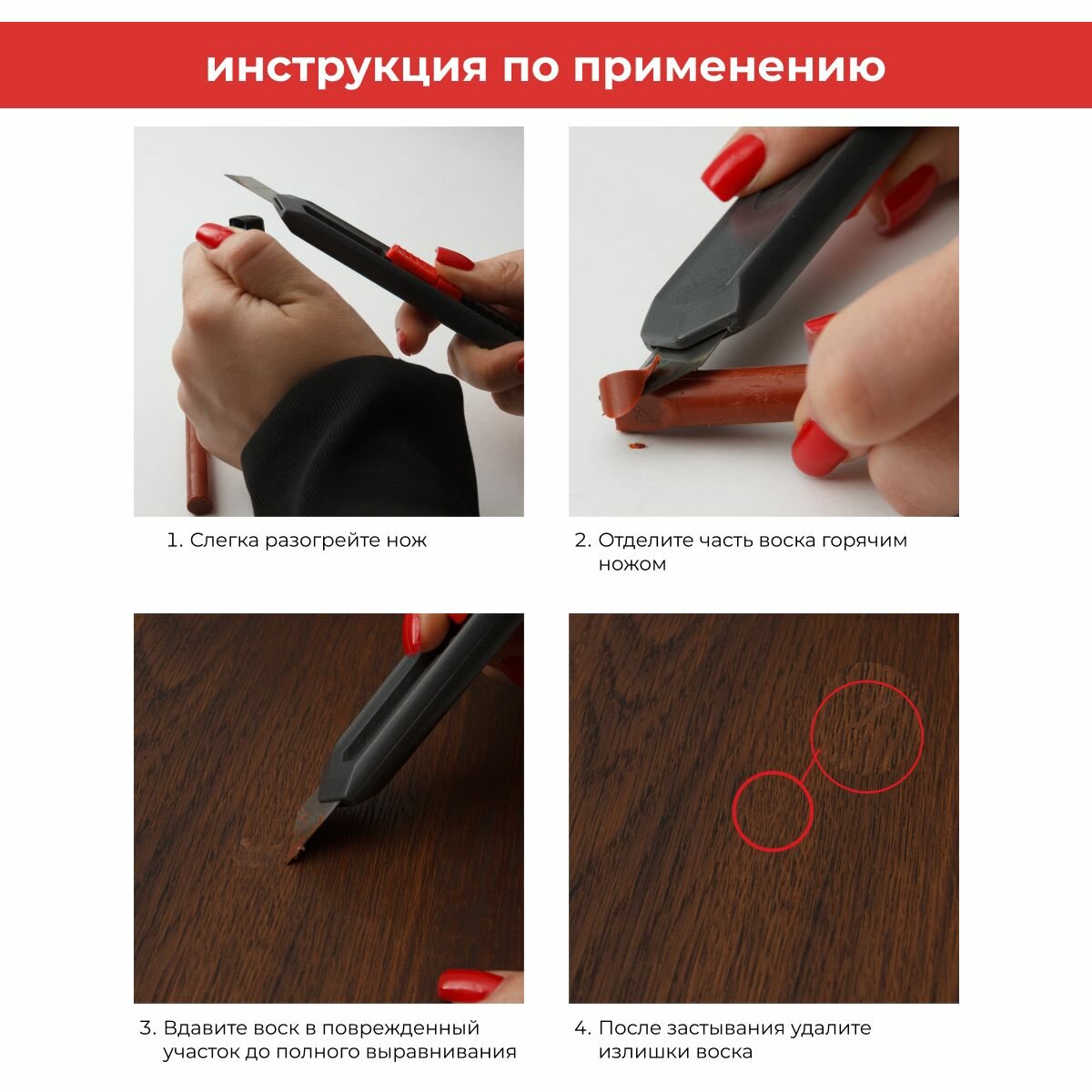 инструкция по применению

1. Слегка разогрейте нож

2. Отделите часть воска горячим ножом

3. Вдавите воск в поврежденный участок до полного выравнивания

4. После застывания удалите излишки воска