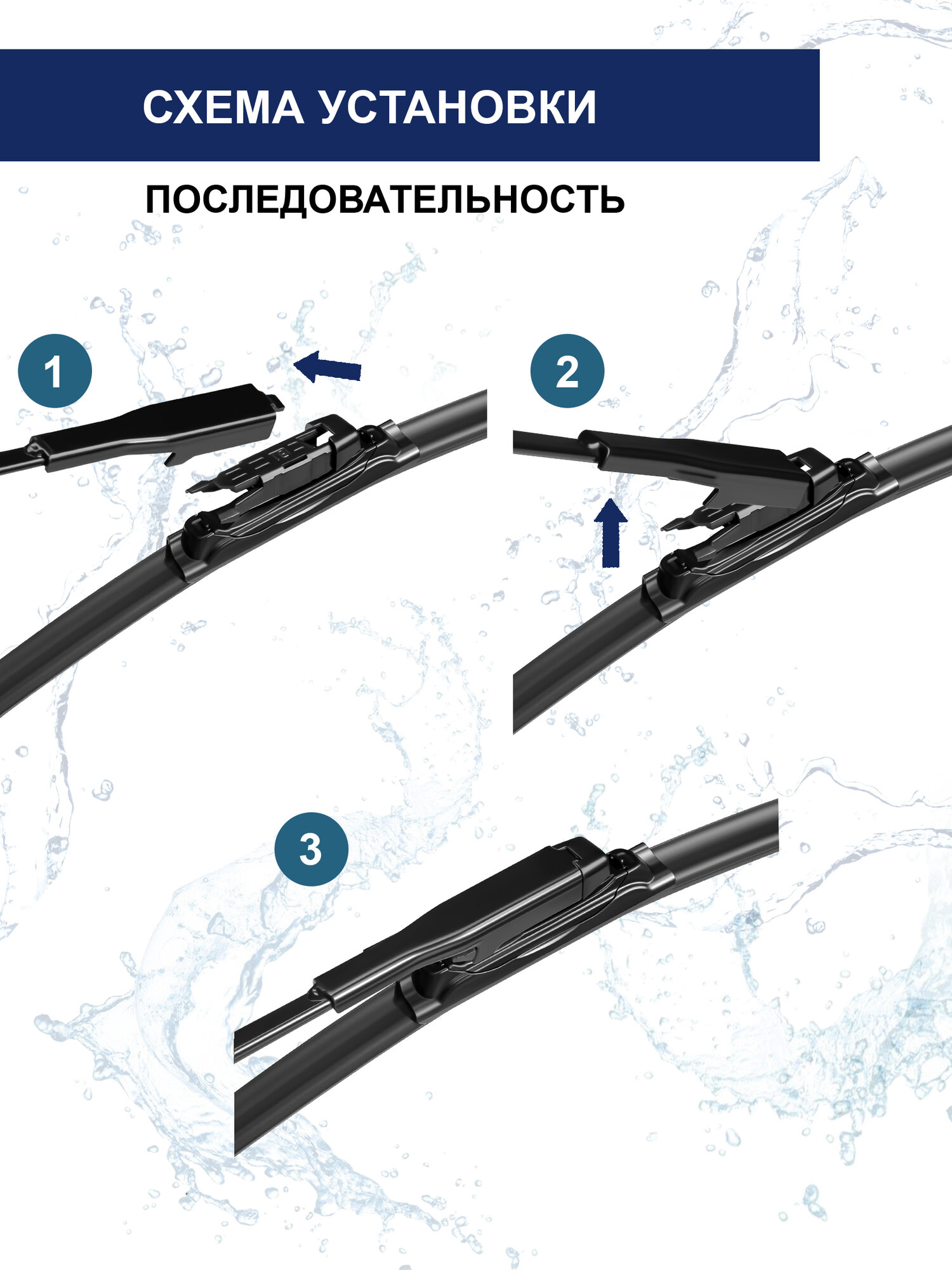 СХЕМА УСТАНОВКИ

ПОСЛЕДОВАТЕЛЬНОСТЬ

1

2

3