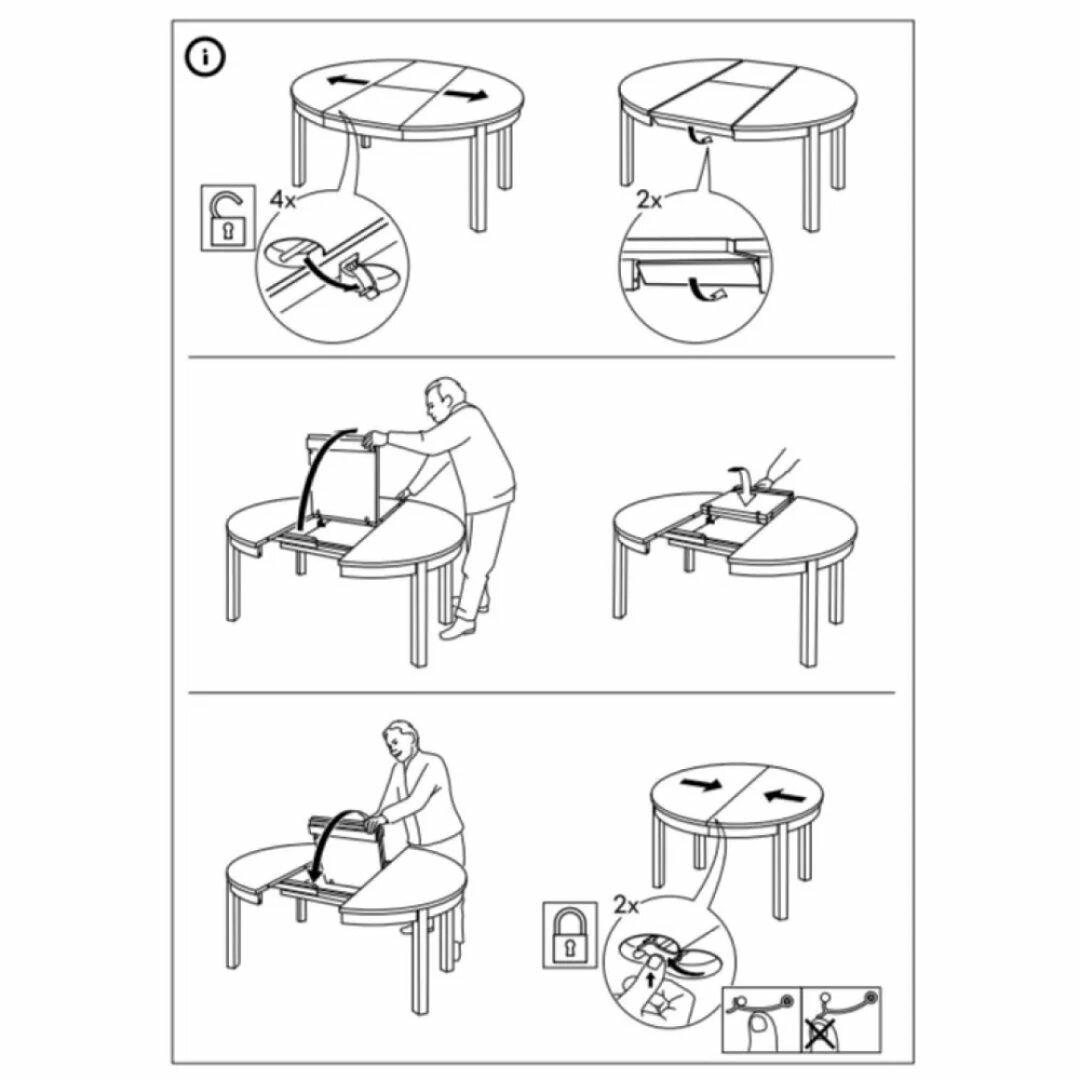 i

4x

2x

2x