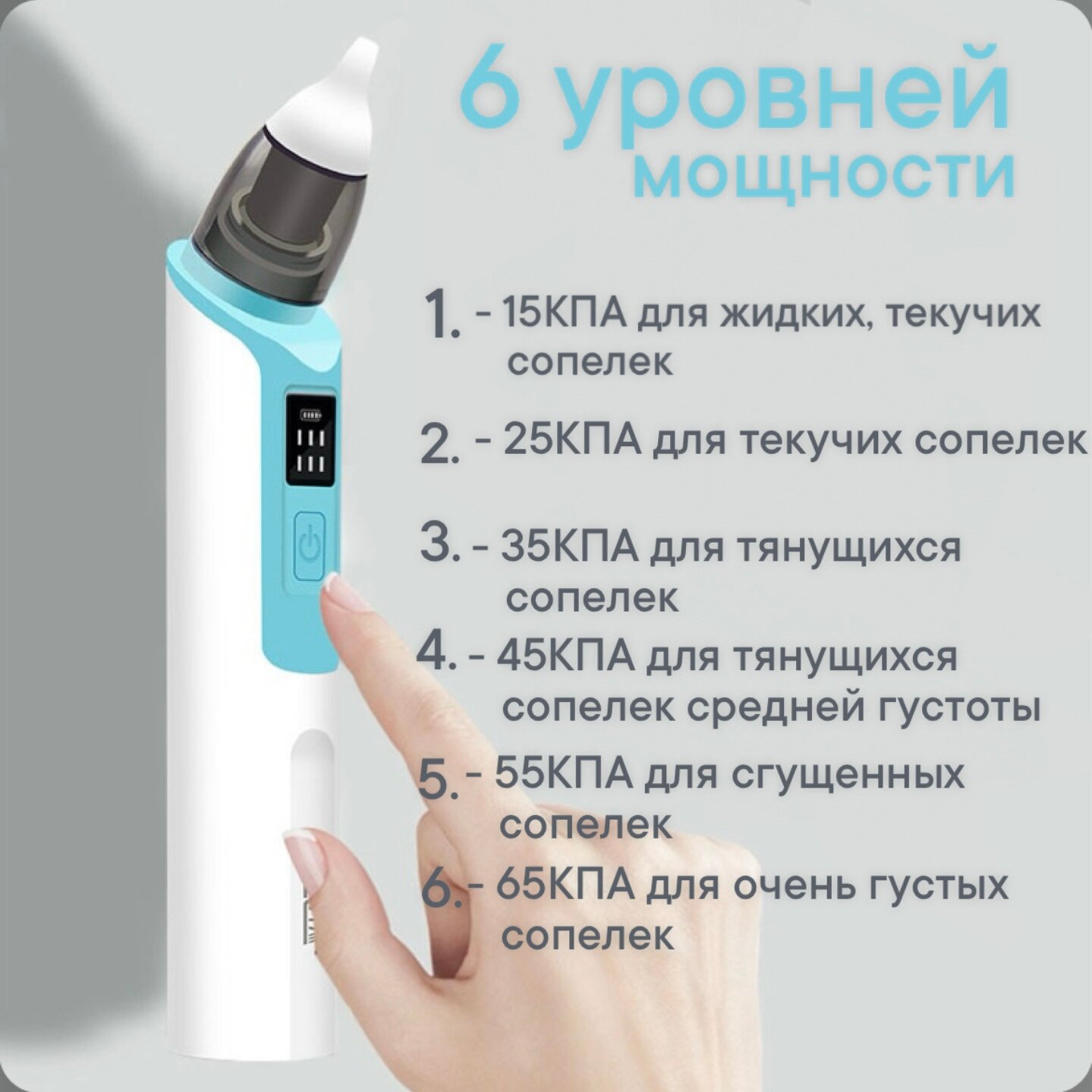 6 уровней мощности

1. - 15КПА для жидких, текучих сопелек

2. - 25КПА для текучих сопелек

3. - 35КПА для тянущихся сопелек

4. - 45КПА для тянущихся сопелек средней густоты

5. - 55КПА для сгущенных сопелек

6. - 65КПА для очень густых сопелек