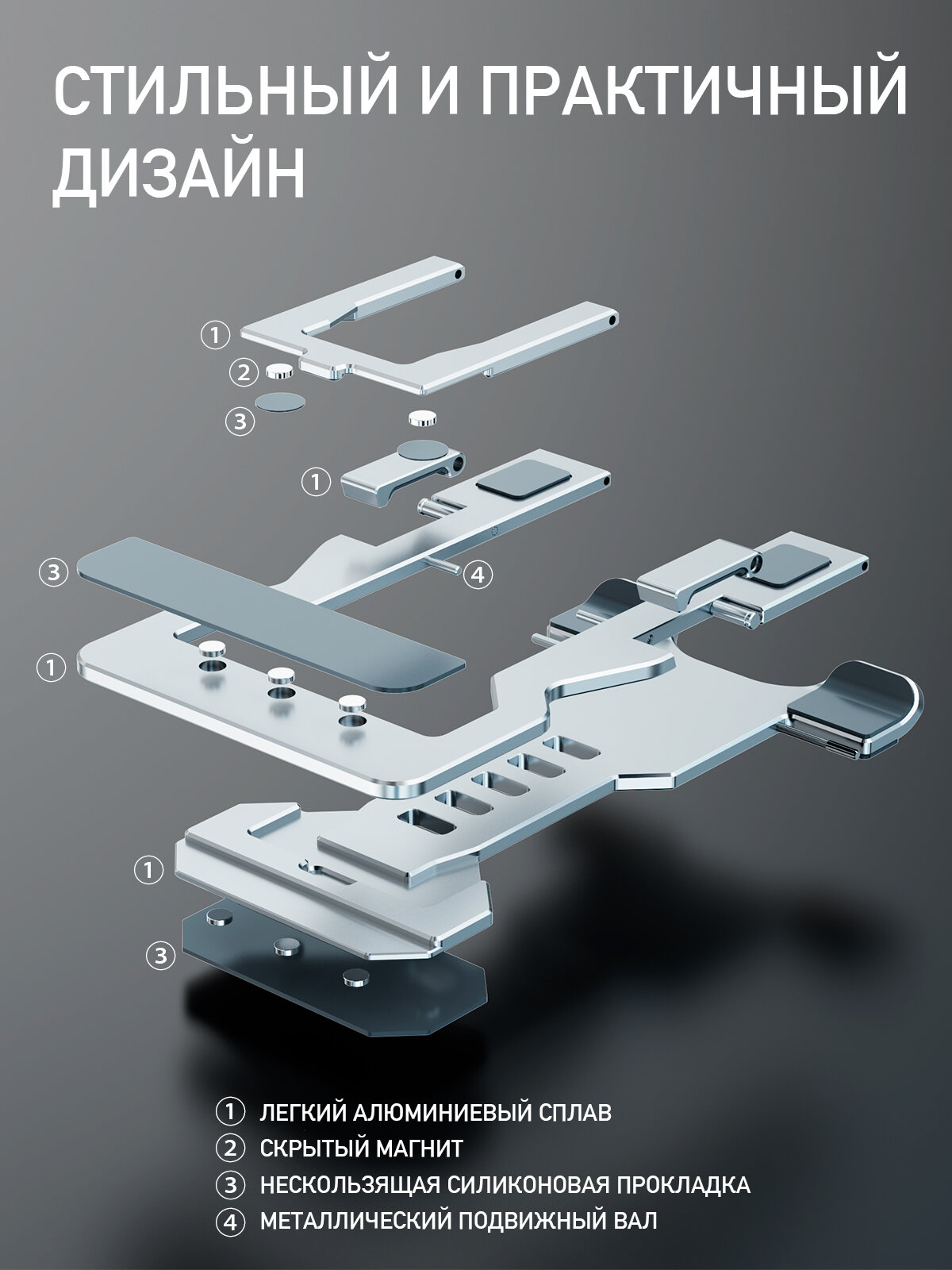 СТИЛЬНЫЙ И ПРАКТИЧНЫЙ ДИЗАЙН

1
2
3
1
3
4
1
1
3

1 ЛЕГКИЙ АЛЮМИНИЕВЫЙ СПЛАВ
2 СКРЫТЫЙ МАГНИТ
3 НЕСКОЛЬЗЯЩАЯ СИЛИКОНОВАЯ ПРОКЛАДКА
4 МЕТАЛЛИЧЕСКИЙ ПОДВИЖНЫЙ ВАЛ