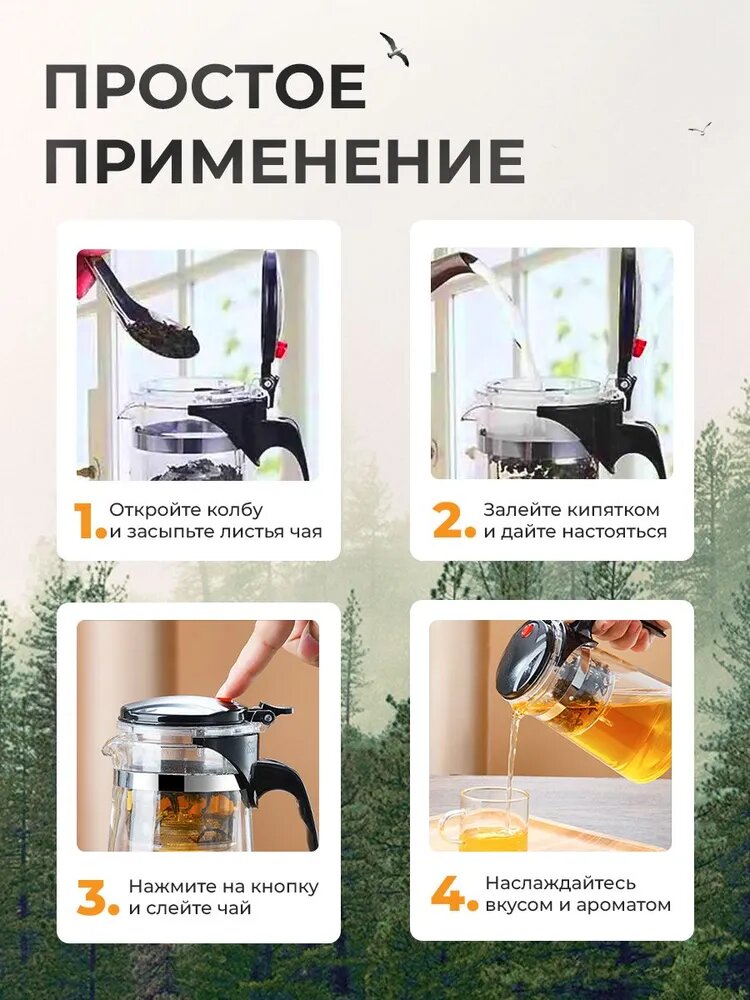 ПРОСТОЕ ПРИМЕНЕНИЕ

1. Откройте колбу и засыпьте листья чая

2. Залейте кипятком и дайте настояться

3. Нажмите на кнопку и слейте чай

4. Наслаждайтесь вкусом и ароматом