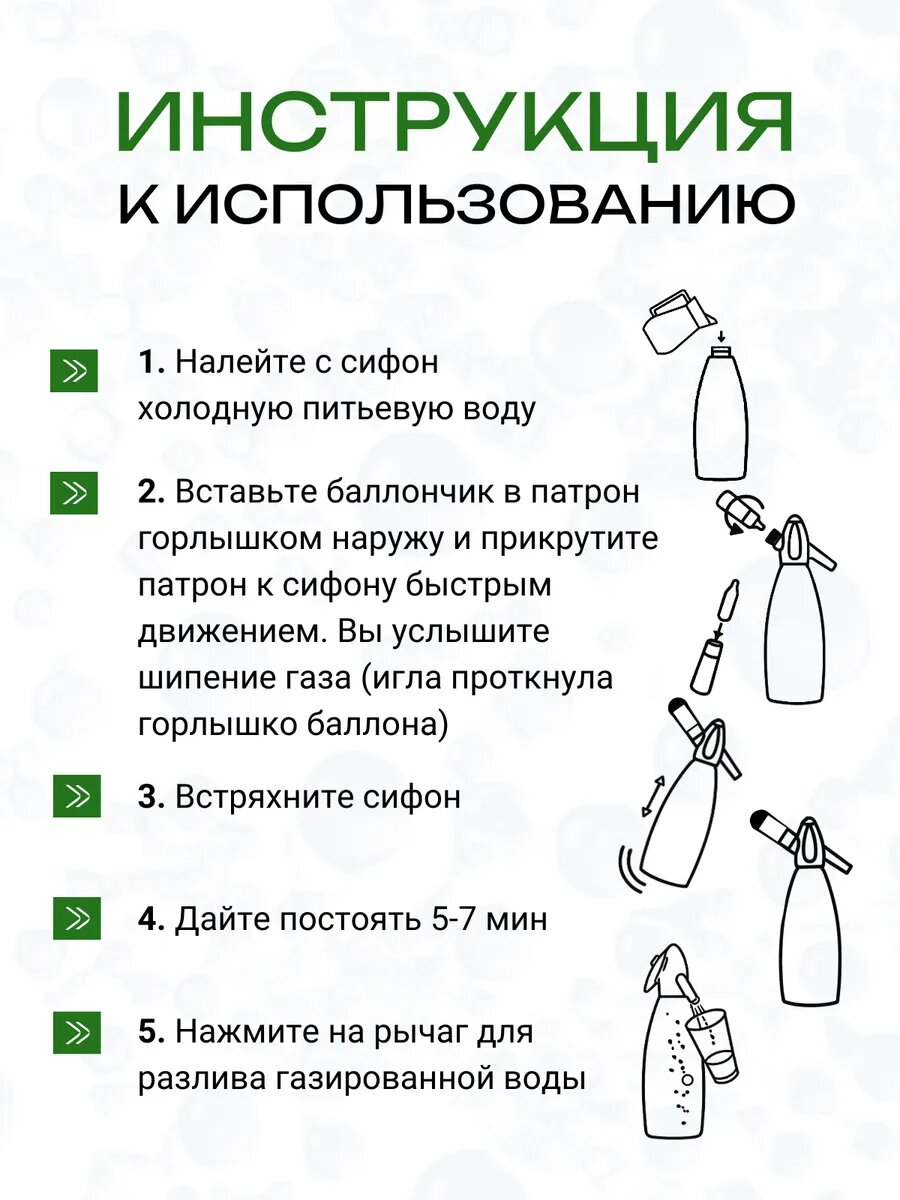 ИНСТРУКЦИЯ
К ИСПОЛЬЗОВАНИЮ

1. Налейте с сифон холодную питьевую воду

2. Вставьте баллончик в патрон горлышком наружу и прикрутите патрон к сифону быстрым движением. Вы услышите шипение газа (игла проткнула горлышко баллона)

3. Встряхните сифон

4. Дайте постоять 5-7 мин

5. Нажмите на рычаг для разлива газированной воды