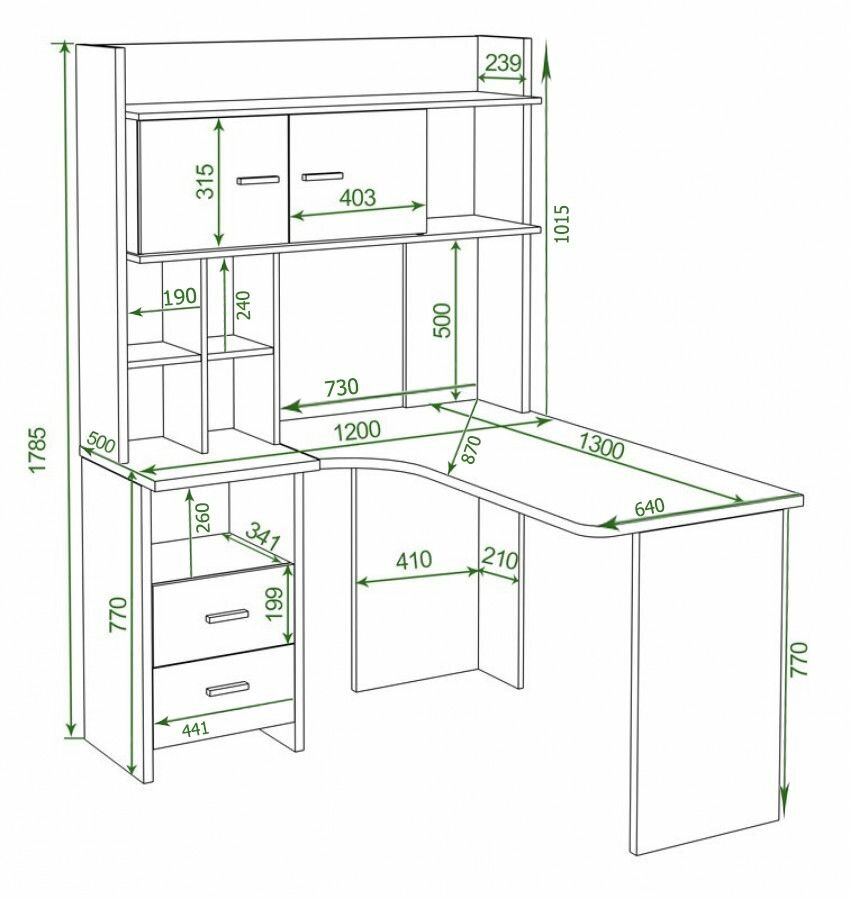 239
315
403
1015
190
240
500
730
1785
500
1200
870
1300
640
260
341
410
210
770
199
770
441