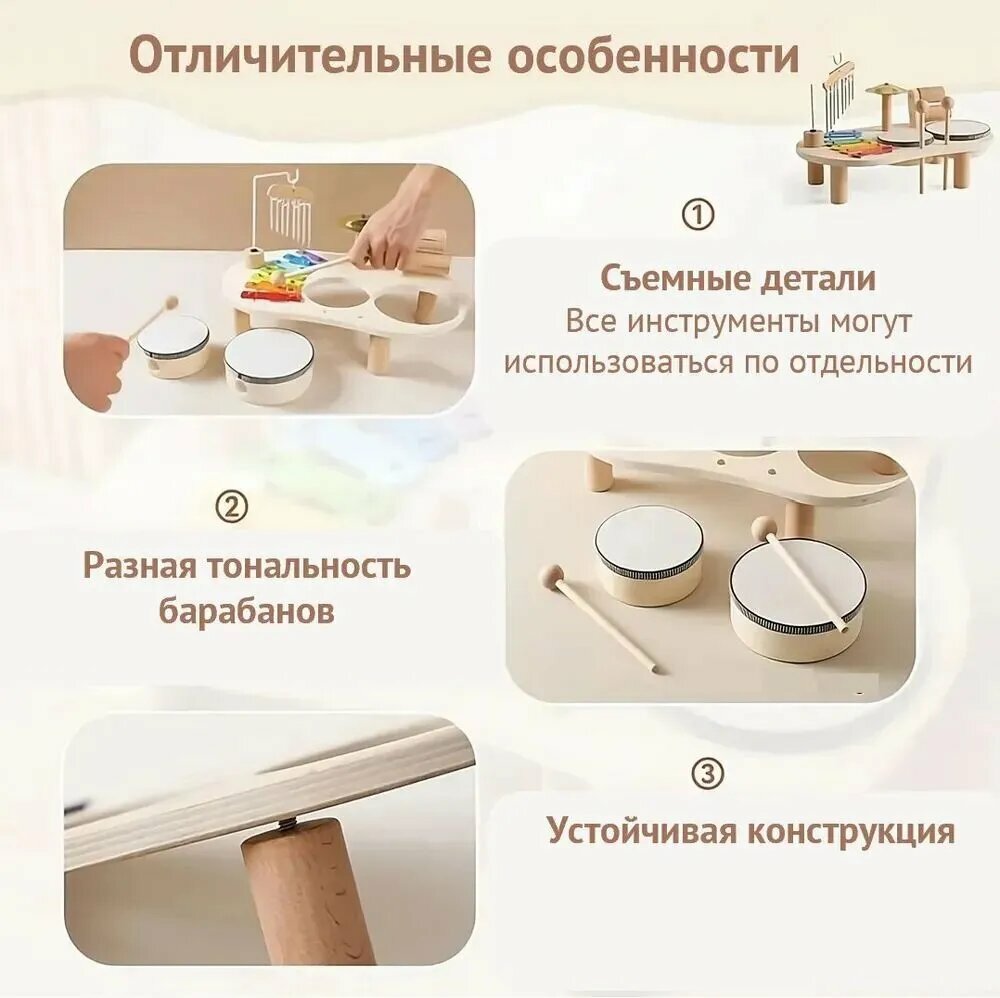 Отличительные особенности

①

Съемные детали

Все инструменты могут использоваться по отдельности

②

Разная тональность барабанов

③

Устойчивая конструкция