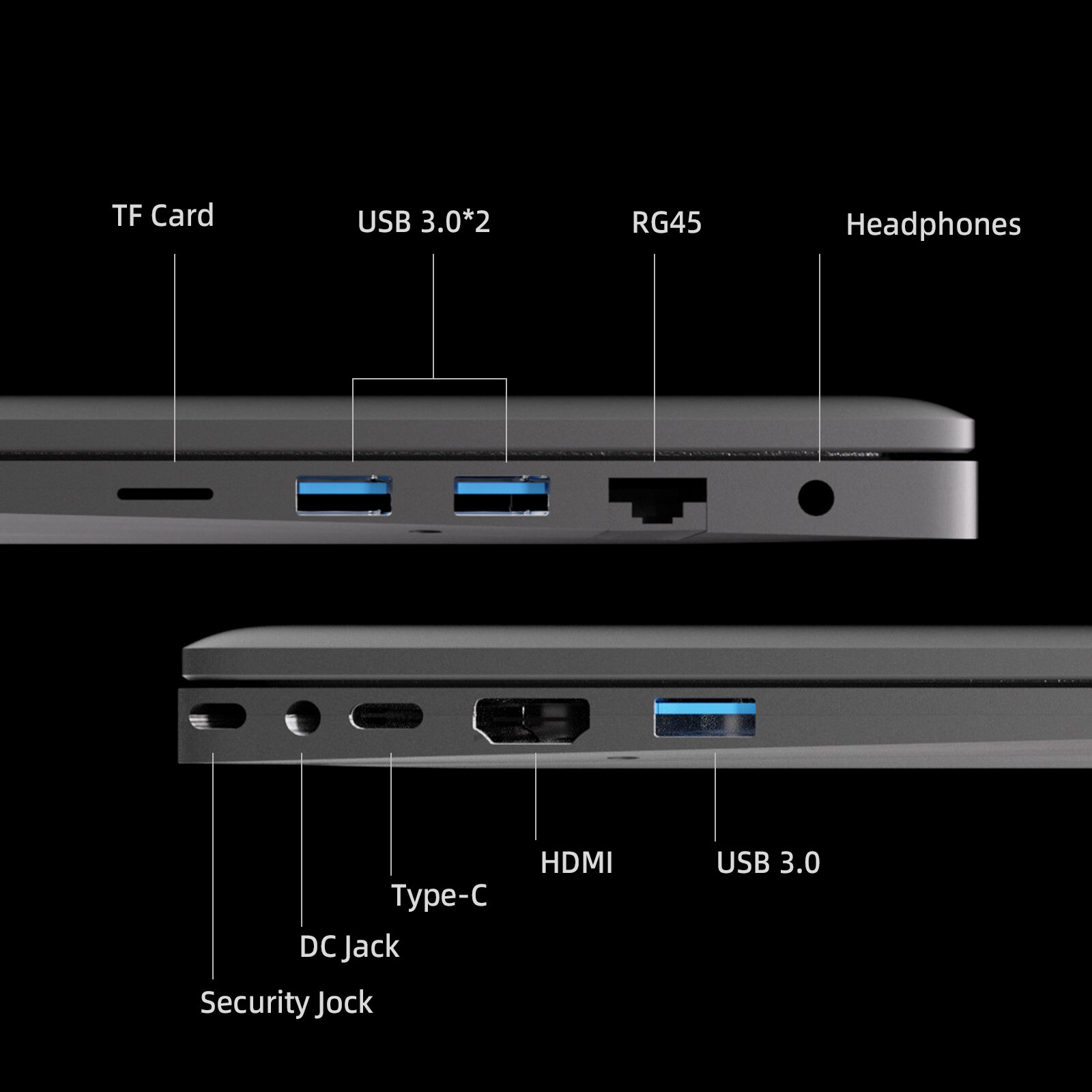 TF Card

USB 3.0*2

RG45

Headphones

HDMI

USB 3.0

Type-C

DC Jack

Security Jock