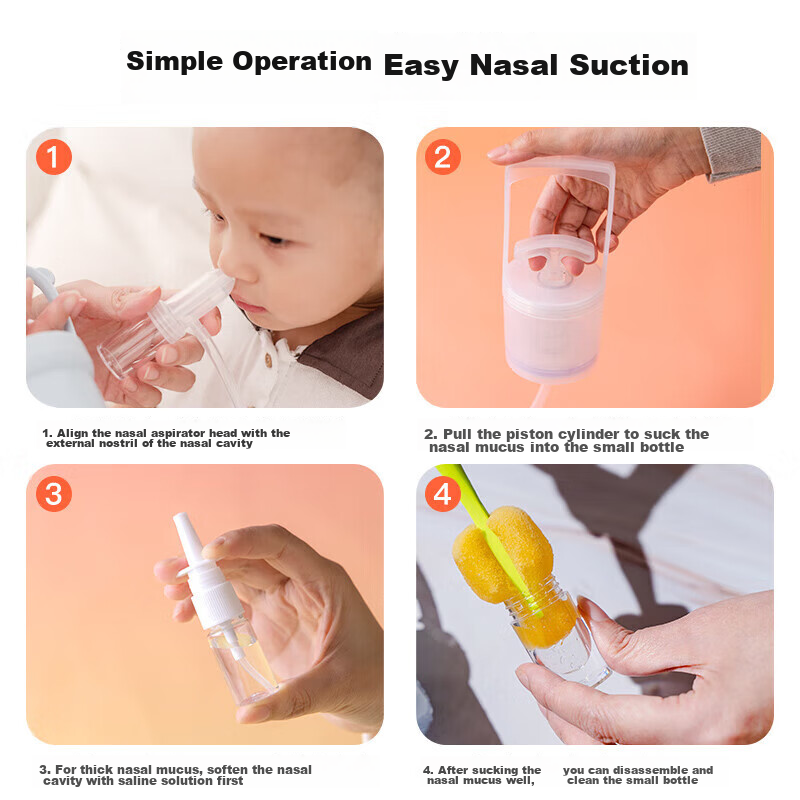 Simple Operation Easy Nasal Suction

1

2

1. Align the nasal aspirator head with the external nostril of the nasal cavity

2. Pull the piston cylinder to suck the nasal mucus into the small bottle

3

4

3. For thick nasal mucus, soften the nasal cavity with saline solution first

4. After sucking the nasal mucus well, you can disassemble and clean the small bottle