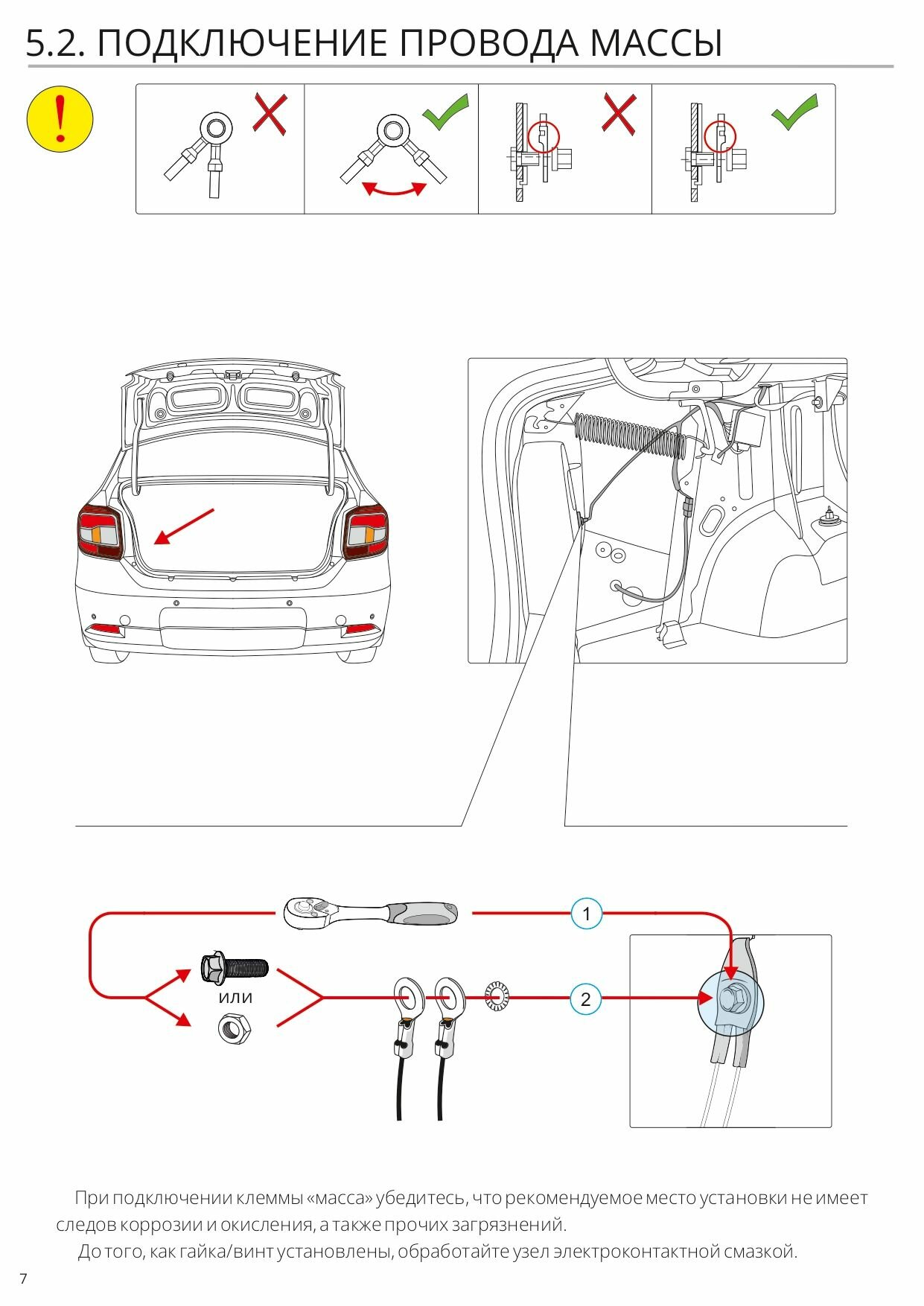 5.2. ПОДКЛЮЧЕНИЕ ПРОВОДА МАССЫ

!

1

или

2

При подключении клеммы «масса» убедитесь, что рекомендуемое место установки не имеет следов коррозии и окисления, а также прочих загрязнений.

До того, как гайка/винт установлены, обработайте узел электроконтактной смазкой.

7