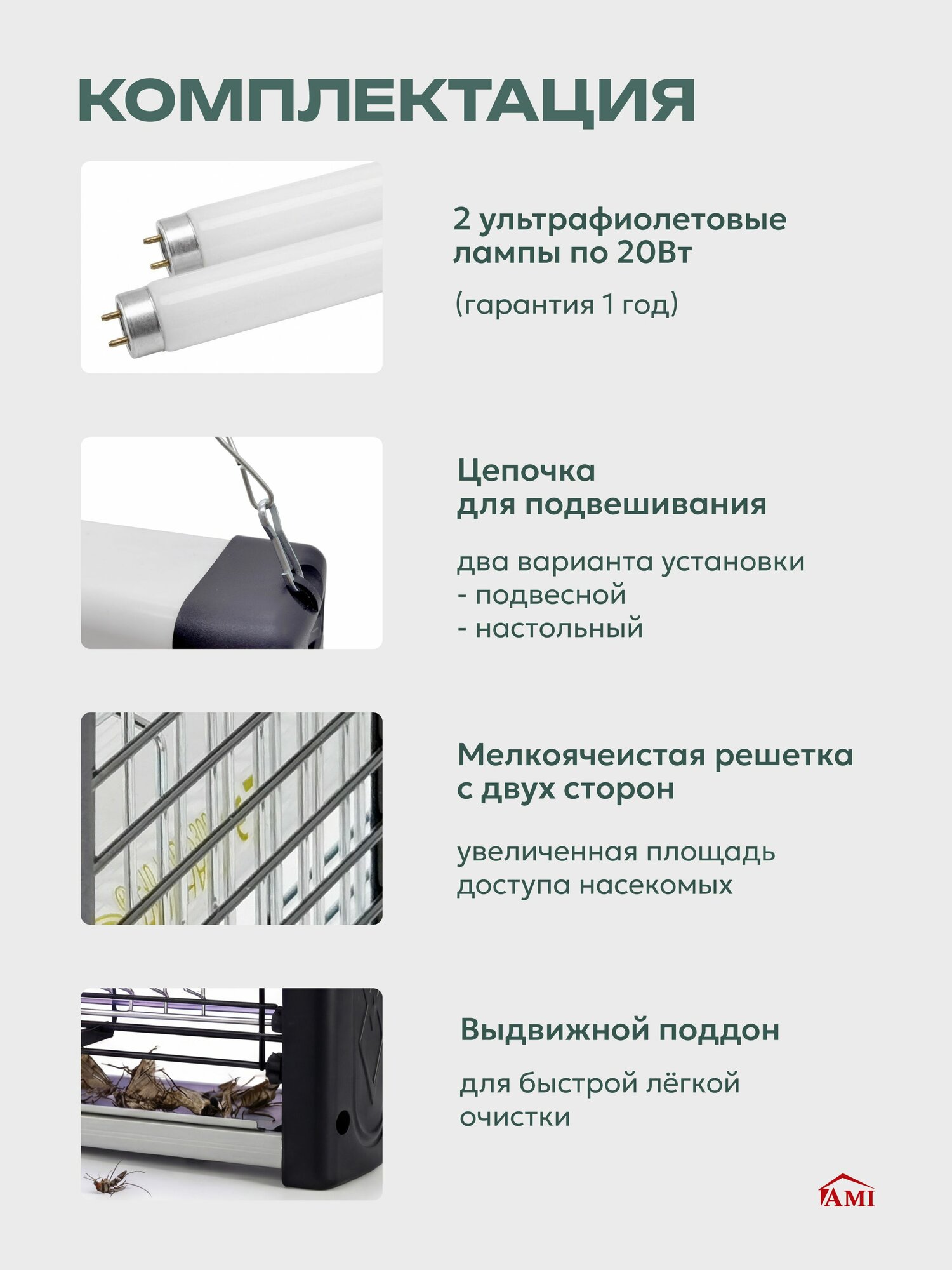 КОМПЛЕКТАЦИЯ

2 ультрафиолетовые лампы по 20Вт

(гарантия 1 год)

Цепочка для подвешивания

два варианта установки
- подвесной
- настольный

Мелкоячеистая решетка с двух сторон

увеличенная площадь доступа насекомых

Выдвижной поддон

для быстрой лёгкой очистки

AMI