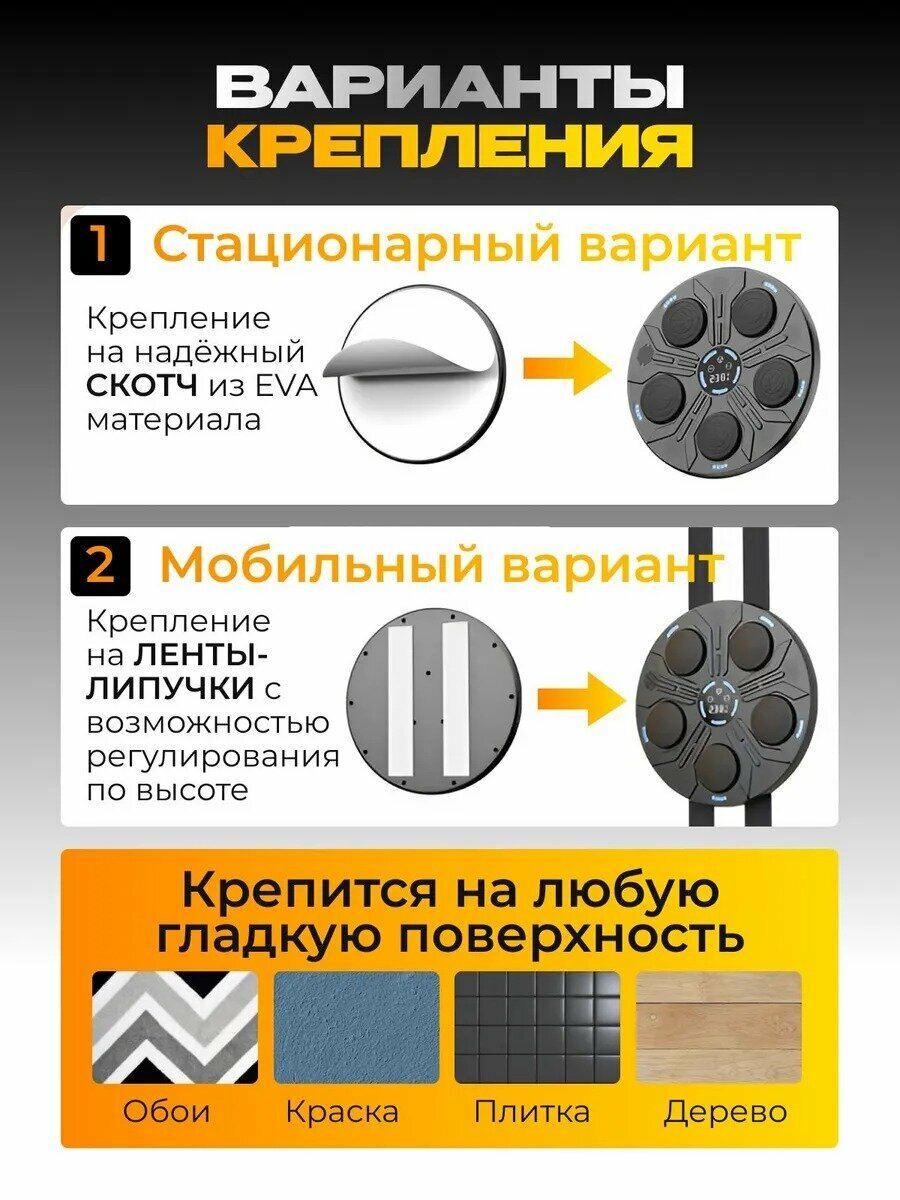 ВАРИАНТЫ КРЕПЛЕНИЯ

1 Стационарный вариант

Крепление на надёжный СКОТЧ из EVA материала

2 Мобильный вариант

Крепление на ЛЕНТЫ-ЛИПУЧКИ с возможностью регулирования по высоте

Крепится на любую гладкую поверхность

Обои

Краска

Плитка

Дерево