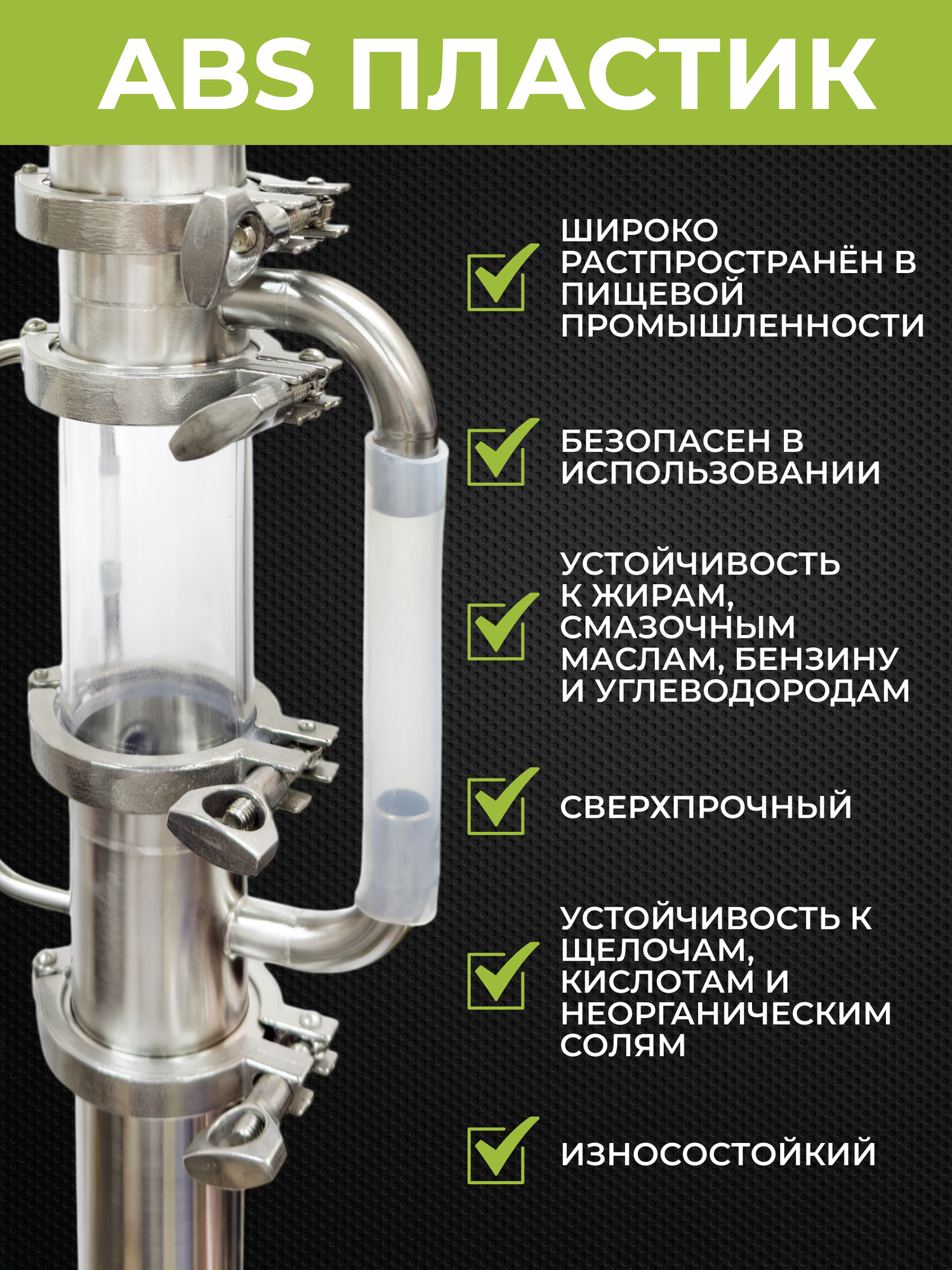 ABS ПЛАСТИК

ШИРОКО РАСТПРОСТРАНЁН В ПИЩЕВОЙ ПРОМЫШЛЕННОСТИ

БЕЗОПАСЕН В ИСПОЛЬЗОВАНИИ

УСТОЙЧИВОСТЬ К ЖИРАМ, СМАЗОЧНЫМ МАСЛАМ, БЕНЗИНУ И УГЛЕВОДОРОДАМ

СВЕРХПРОЧНЫЙ

УСТОЙЧИВОСТЬ К ЩЕЛОЧАМ, КИСЛОТАМ И НЕОРГАНИЧЕСКИМ СОЛЯМ

ИЗНОСОСТОЙКИЙ