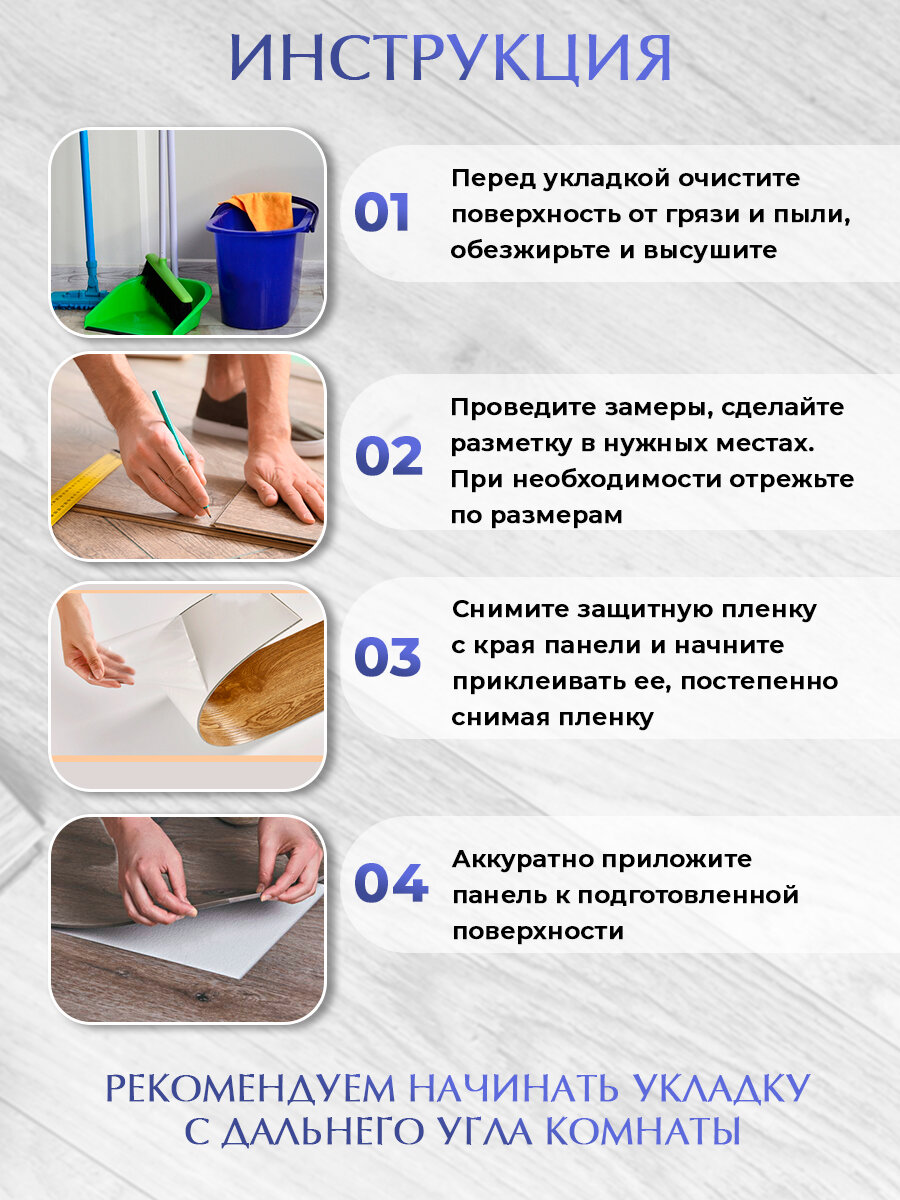 ИНСТРУКЦИЯ

01 Перед укладкой очистите поверхность от грязи и пыли, обезжирьте и высушите

02 Проведите замеры, сделайте разметку в нужных местах. При необходимости отрежьте по размерам

03 Снимите защитную пленку с края панели и начните приклеивать ее, постепенно снимая пленку

04 Аккуратно приложите панель к подготовленной поверхности

РЕКОМЕНДУЕМ НАЧИНАТЬ УКЛАДКУ С ДАЛЬНЕГО УГЛА КОМНАТЫ