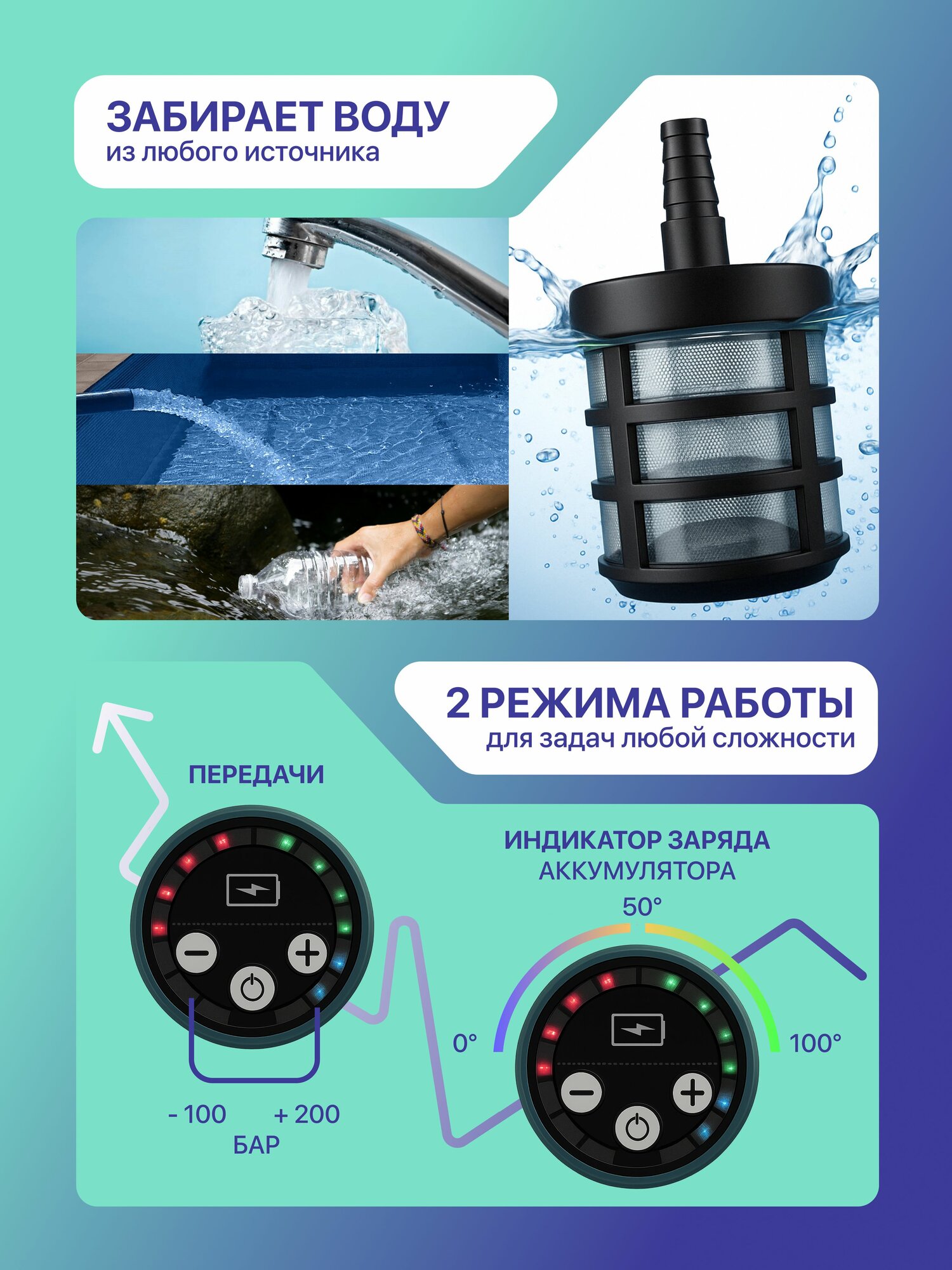 ЗАБИРАЕТ ВОДУ
из любого источника

2 РЕЖИМА РАБОТЫ
для задач любой сложности

ПЕРЕДАЧИ

- 100 + 200
БАР

ИНДИКАТОР ЗАРЯДА
АККУМУЛЯТОРА

50°

0°

100°