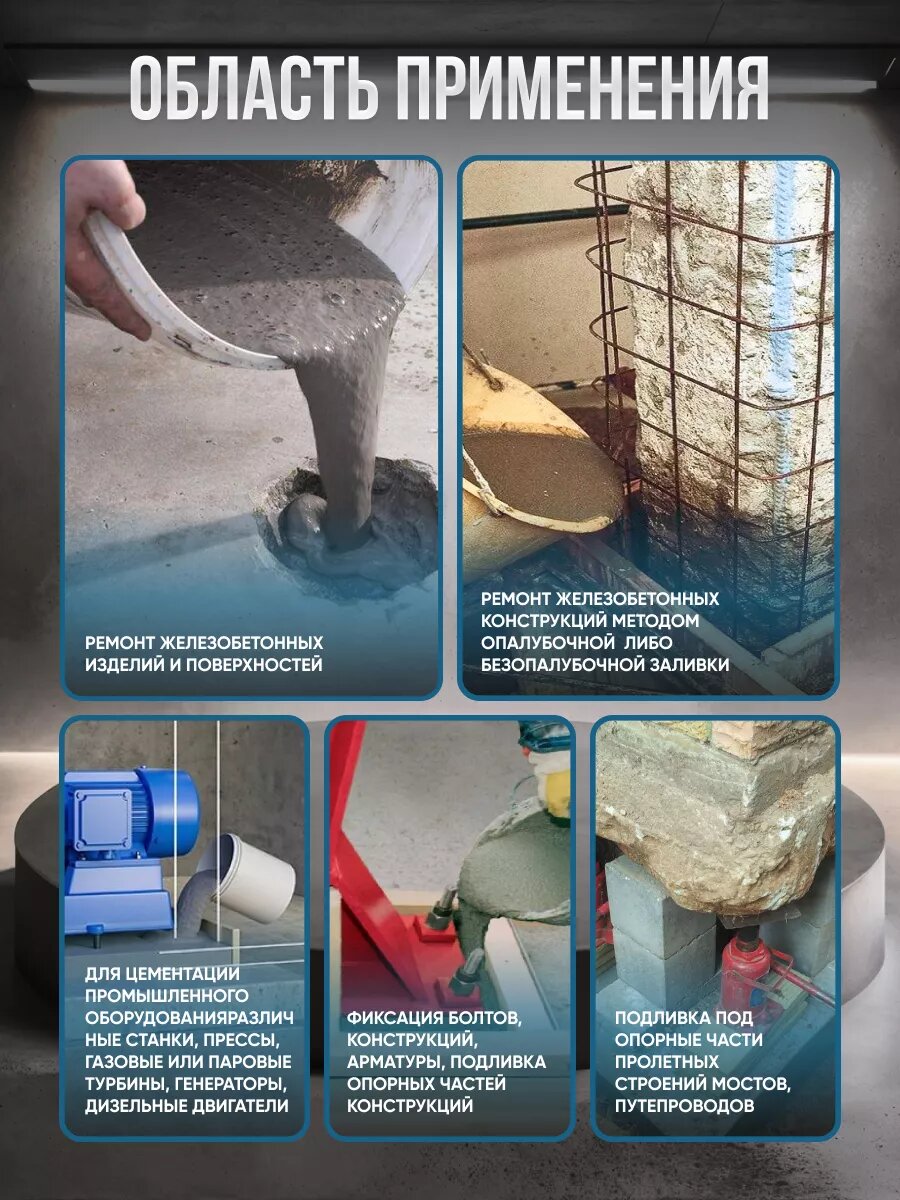 ОБЛАСТЬ ПРИМЕНЕНИЯ

РЕМОНТ ЖЕЛЕЗОБЕТОННЫХ ИЗДЕЛИЙ И ПОВЕРХНОСТЕЙ

РЕМОНТ ЖЕЛЕЗОБЕТОННЫХ КОНСТРУКЦИЙ МЕТОДОМ ОПАЛУБОЧНОЙ ЛИБО БЕЗОПАЛУБОЧНОЙ ЗАЛИВКИ

ДЛЯ ЦЕМЕНТАЦИИ ПРОМЫШЛЕННОГО ОБОРУДОВАНИЯРАЗЛИЧНЫЕ СТАНКИ, ПРЕССЫ, ГАЗОВЫЕ ИЛИ ПАРОВЫЕ ТУРБИНЫ, ГЕНЕРАТОРЫ, ДИЗЕЛЬНЫЕ ДВИГАТЕЛИ

ФИКСАЦИЯ БОЛТОВ, КОНСТРУКЦИЙ, АРМАТУРЫ, ПОДЛИВКА ОПОРНЫХ ЧАСТЕЙ КОНСТРУКЦИЙ

ПОДЛИВКА ПОД ОПОРНЫЕ ЧАСТИ ПРОЛЕТНЫХ СТРОЕНИЙ МОСТОВ, ПУТЕПРОВОДОВ