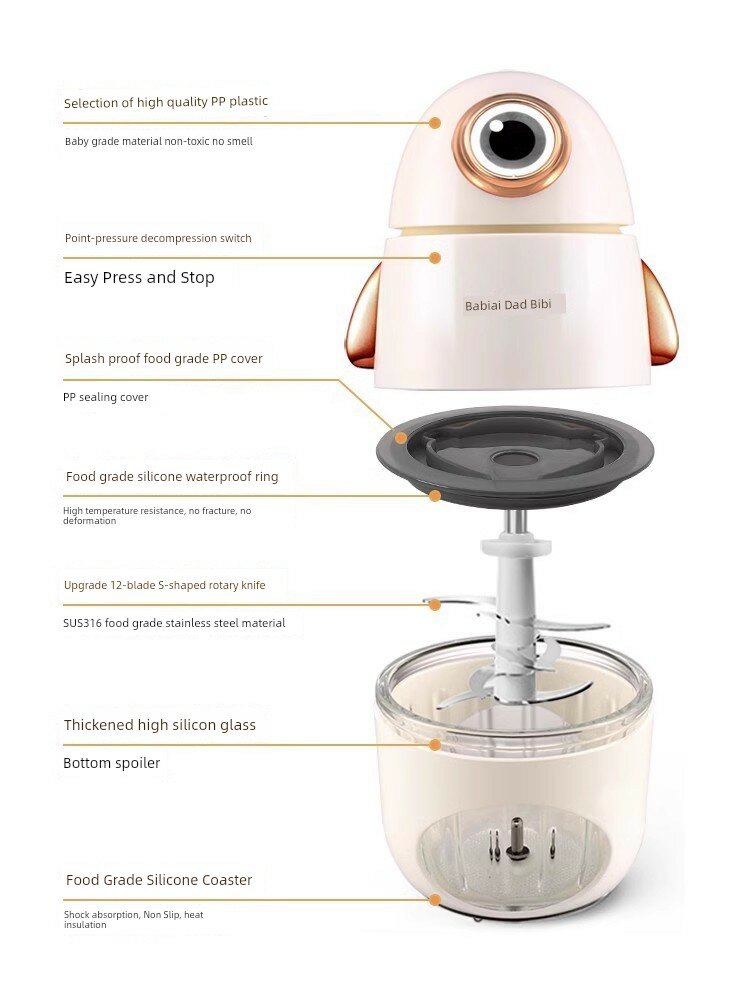 Selection of high quality PP plastic

Baby grade material non-toxic no smell

Point-pressure decompression switch

Easy Press and Stop

Babiai Dad Bibi

Splash proof food grade PP cover

PP sealing cover

Food grade silicone waterproof ring

High temperature resistance, no fracture, no deformation

Upgrade 12-blade S-shaped rotary knife

SUS316 food grade stainless steel material

Thickened high silicon glass

Bottom spoiler

Food Grade Silicone Coaster

Shock absorption, Non Slip, heat insulation