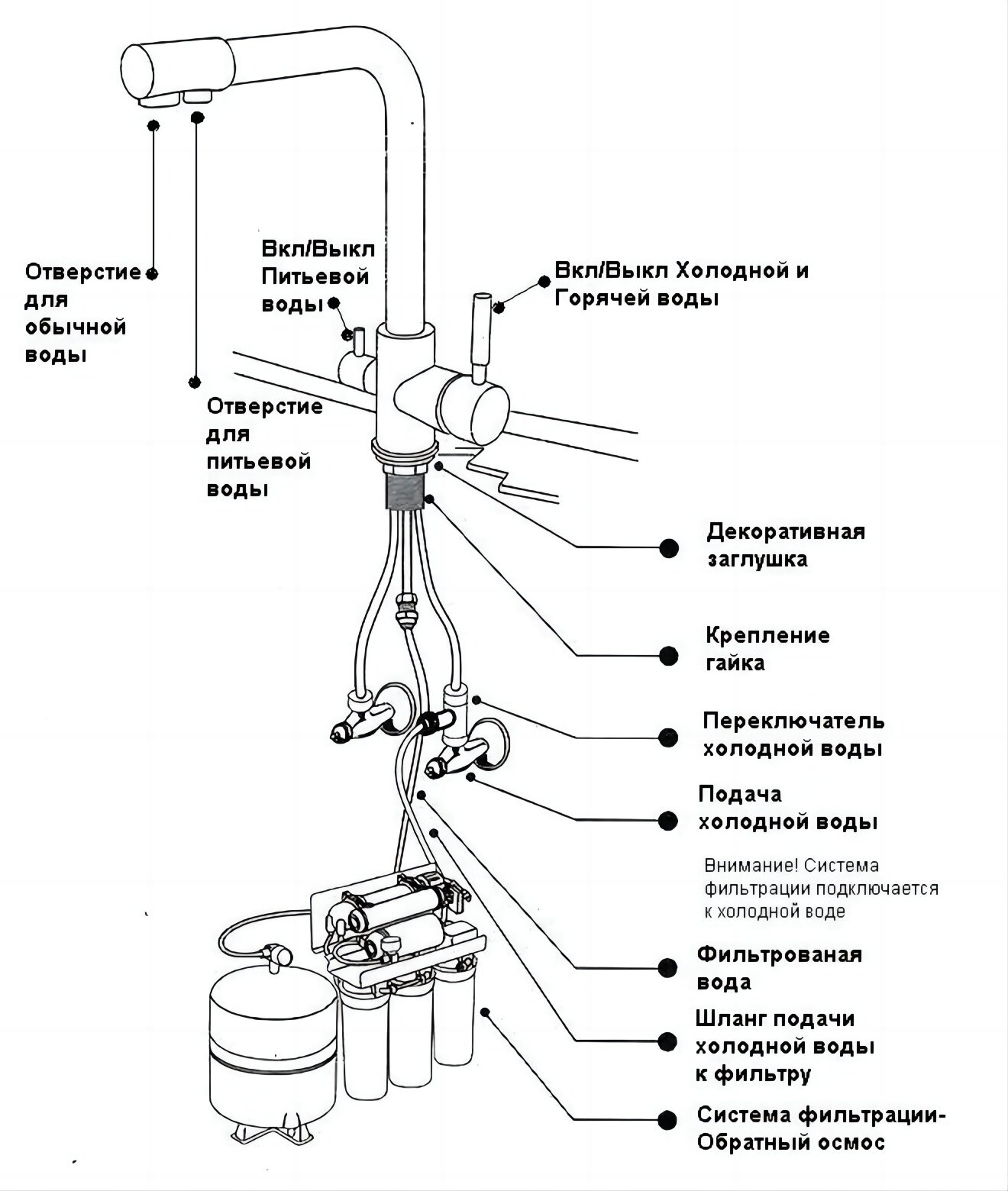 Отверстие для обычной воды

Вкл/Выкл Питьевой воды

Вкл/Выкл Холодной и Горячей воды

Отверстие для питьевой воды

Декоративная заглушка

Крепление гайка

Переключатель холодной воды

Подача холодной воды

Внимание! Система фильтрации подключается к холодной воде

Фильтрованая вода

Шланг подачи холодной воды к фильтру

Система фильтрации- Обратный осмос