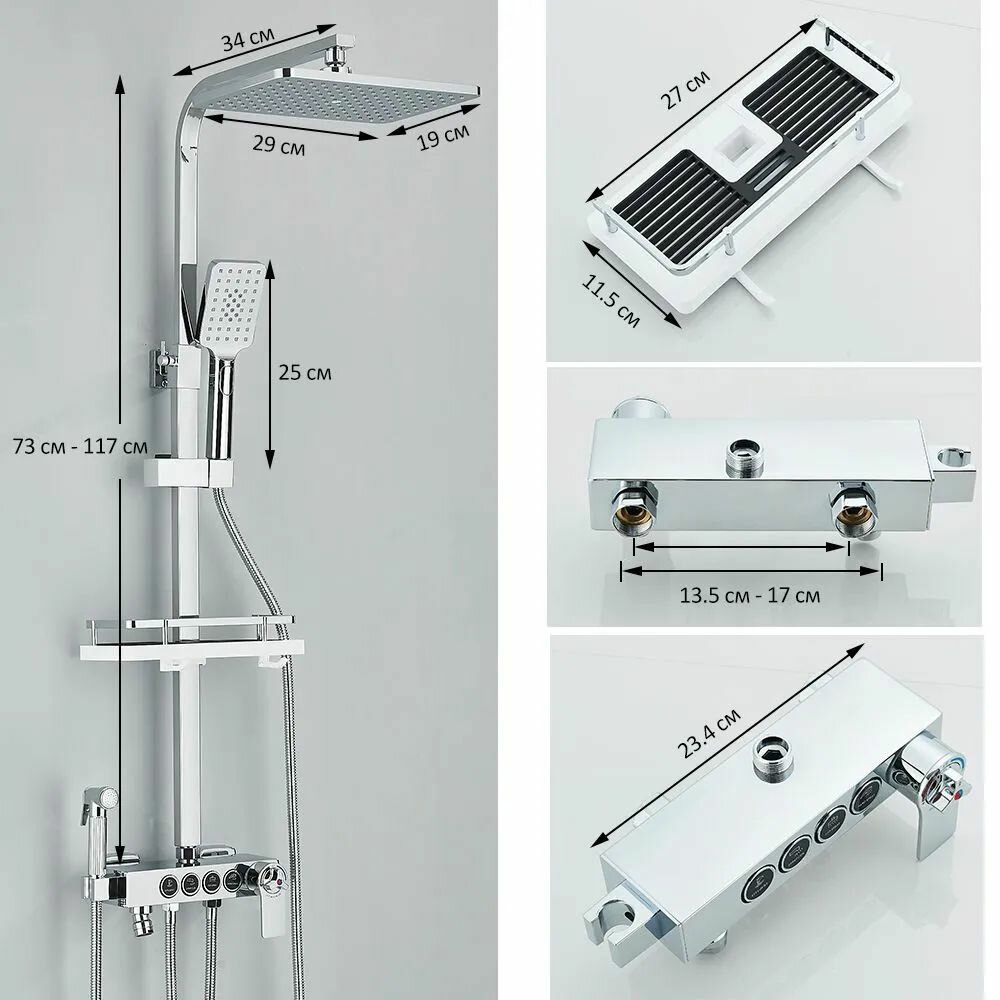 34 см
29 см
19 см
25 см
73 см - 117 см
27 см
11.5 см
13.5 см - 17 см
23.4 см