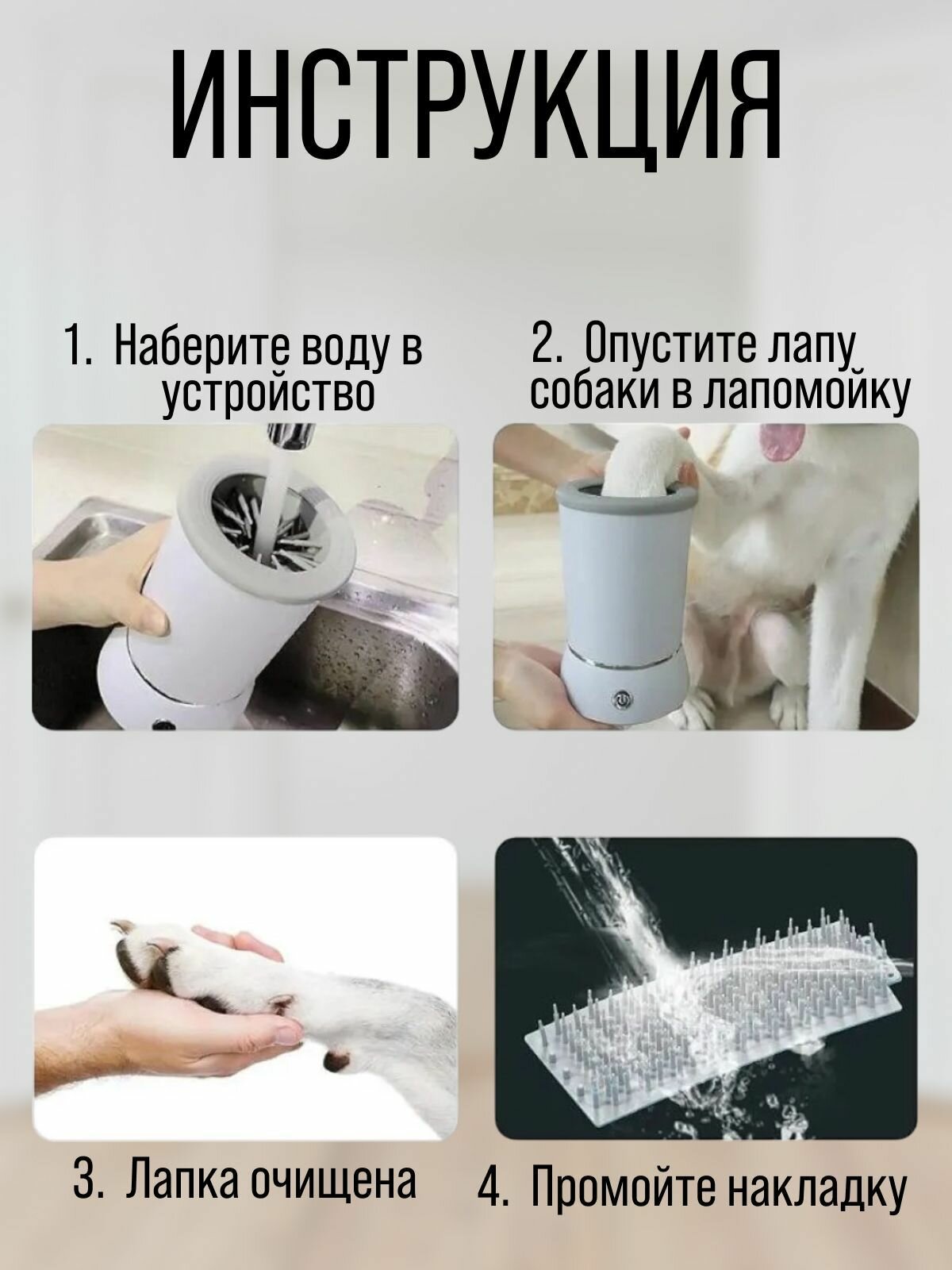 ИНСТРУКЦИЯ

1. Наберите воду в устройство

2. Опустите лапу собаки в лапомойку

3. Лапка очищена

4. Промойте накладку