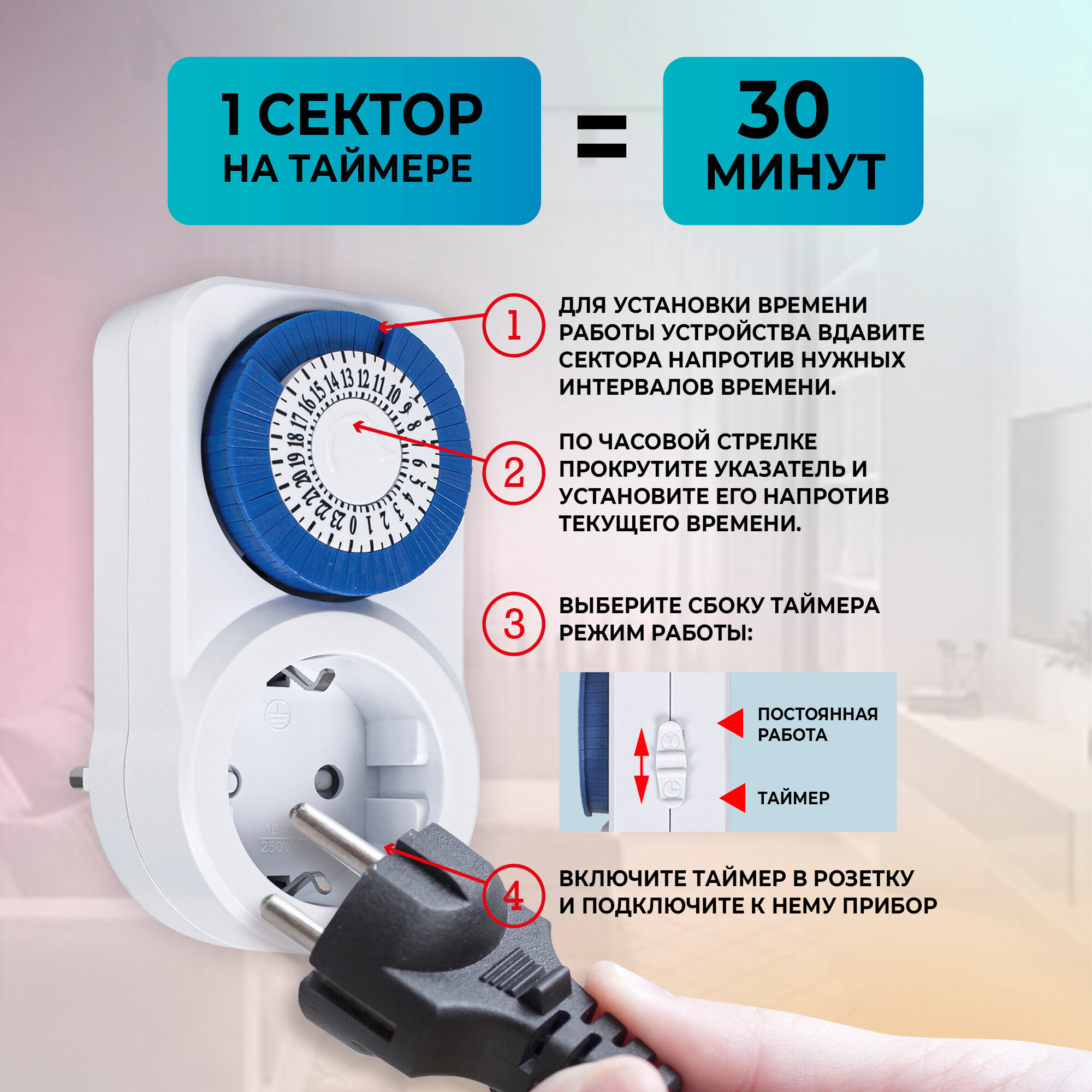 1 СЕКТОР НА ТАЙМЕРЕ

=

30 МИНУТ

1

ДЛЯ УСТАНОВКИ ВРЕМЕНИ РАБОТЫ УСТРОЙСТВА ВДАВИТЕ СЕКТОРА НАПРОТИВ НУЖНЫХ ИНТЕРВАЛОВ ВРЕМЕНИ.

2

ПО ЧАСОВОЙ СТРЕЛКЕ ПРОКРУТИТЕ УКАЗАТЕЛЬ И УСТАНОВИТЕ ЕГО НАПРОТИВ ТЕКУЩЕГО ВРЕМЕНИ.

3

ВЫБЕРИТЕ СБОКУ ТАЙМЕРА РЕЖИМ РАБОТЫ:

ПОСТОЯННАЯ РАБОТА

ТАЙМЕР

4

ВКЛЮЧИТЕ ТАЙМЕР В РОЗЕТКУ И ПОДКЛЮЧИТЕ К НЕМУ ПРИБОР

14 13 12 11 10 9 8 7 6 5 4 3 2 1 0 23 22 21 20 19 18 17 16 15

16A 250V