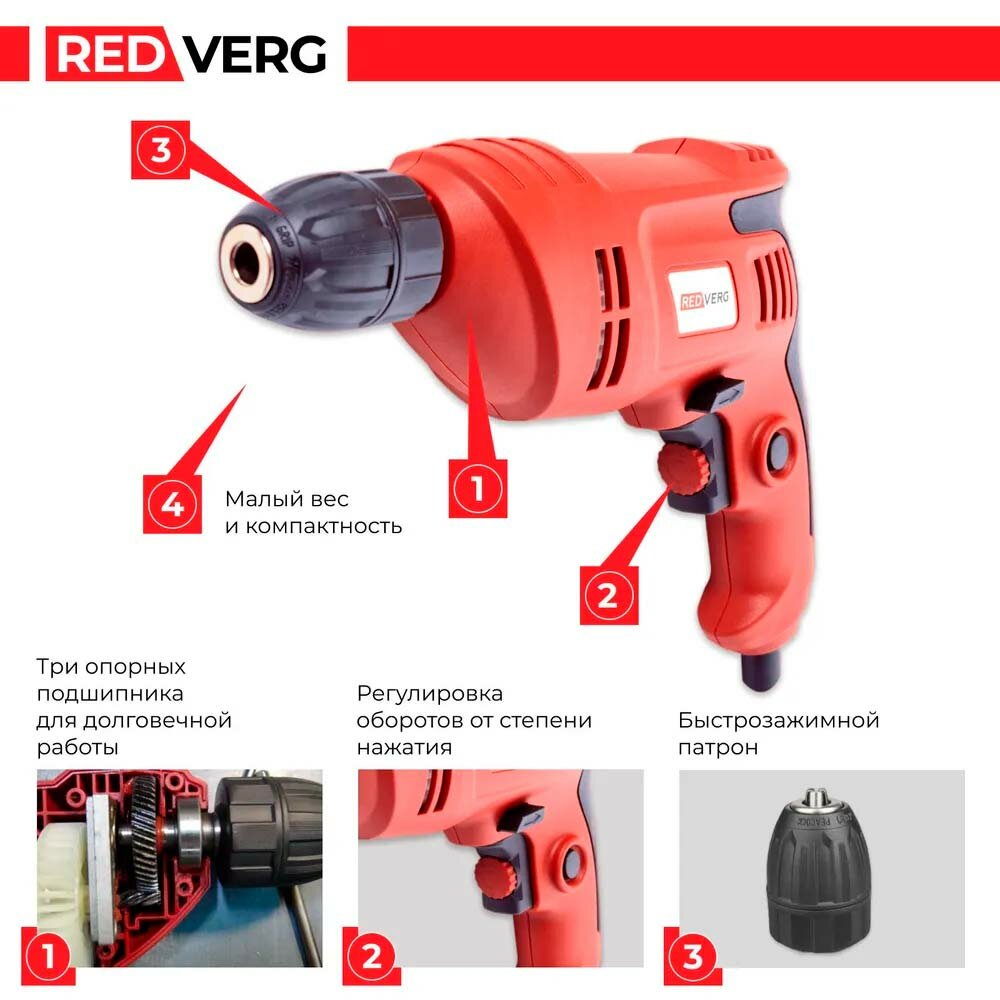 RED VERG

3

RED VERG

4 Малый вес и компактность

1

2

Три опорных подшипника для долговечной работы

Регулировка оборотов от степени нажатия

Быстрозажимной патрон

1

2

3