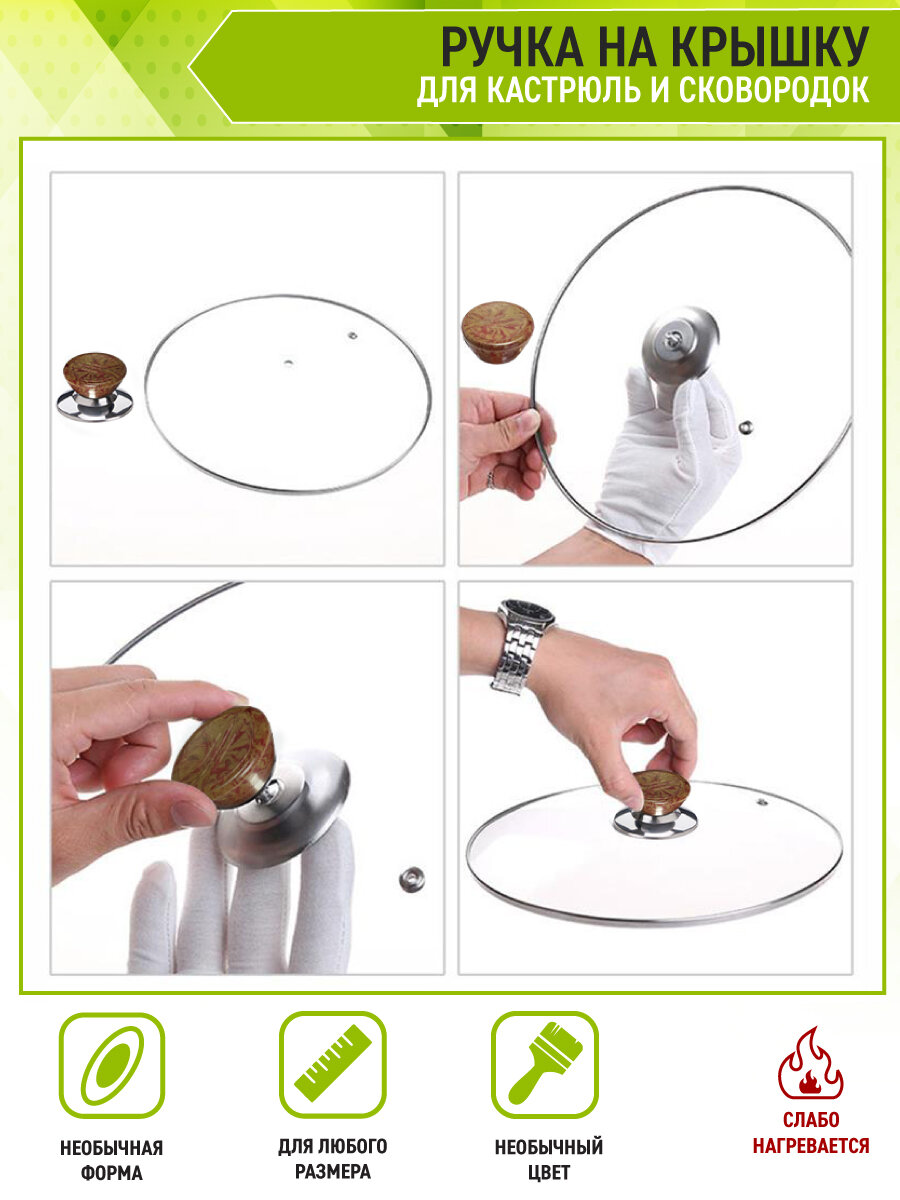 РУЧКА НА КРЫШКУ
ДЛЯ КАСТРЮЛЬ И СКОВОРОДОК

НЕОБЫЧНАЯ ФОРМА

ДЛЯ ЛЮБОГО РАЗМЕРА

НЕОБЫЧНЫЙ ЦВЕТ

СЛАБО НАГРЕВАЕТСЯ