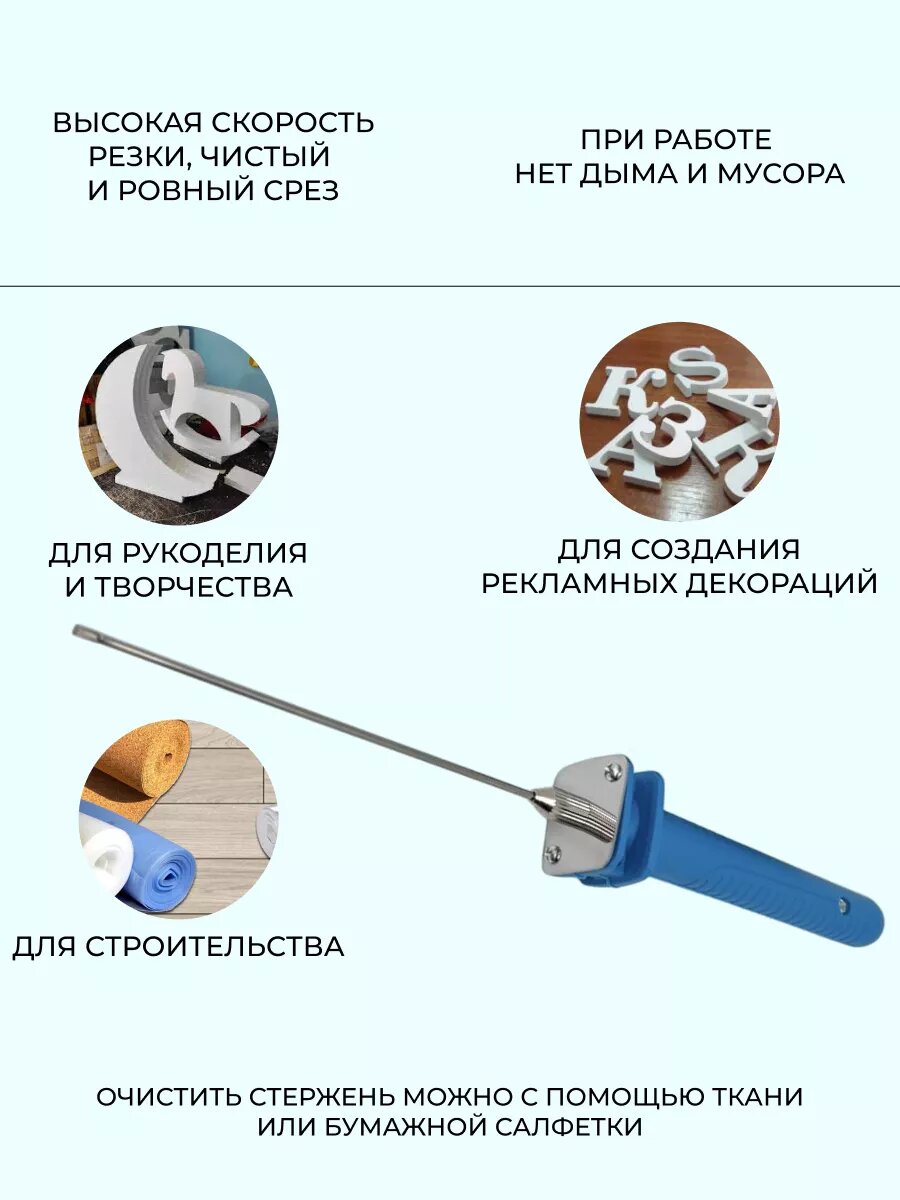 ВЫСОКАЯ СКОРОСТЬ РЕЗКИ, ЧИСТЫЙ И РОВНЫЙ СРЕЗ

ПРИ РАБОТЕ НЕТ ДЫМА И МУСОРА

ДЛЯ РУКОДЕЛИЯ И ТВОРЧЕСТВА

ДЛЯ СОЗДАНИЯ РЕКЛАМНЫХ ДЕКОРАЦИЙ

ДЛЯ СТРОИТЕЛЬСТВА

ОЧИСТИТЬ СТЕРЖЕНЬ МОЖНО С ПОМОЩЬЮ ТКАНИ ИЛИ БУМАЖНОЙ САЛФЕТКИ