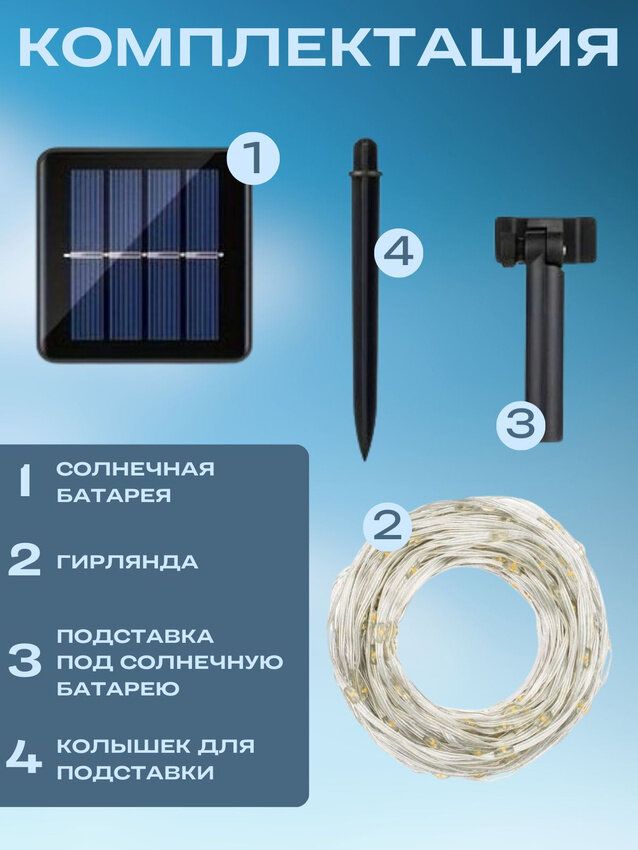 КОМПЛЕКТАЦИЯ

1

4

3

2

1 СОЛНЕЧНАЯ БАТАРЕЯ

2 ГИРЛЯНДА

3 ПОДСТАВКА ПОД СОЛНЕЧНУЮ БАТАРЕЮ

4 КОЛЫШЕК ДЛЯ ПОДСТАВКИ