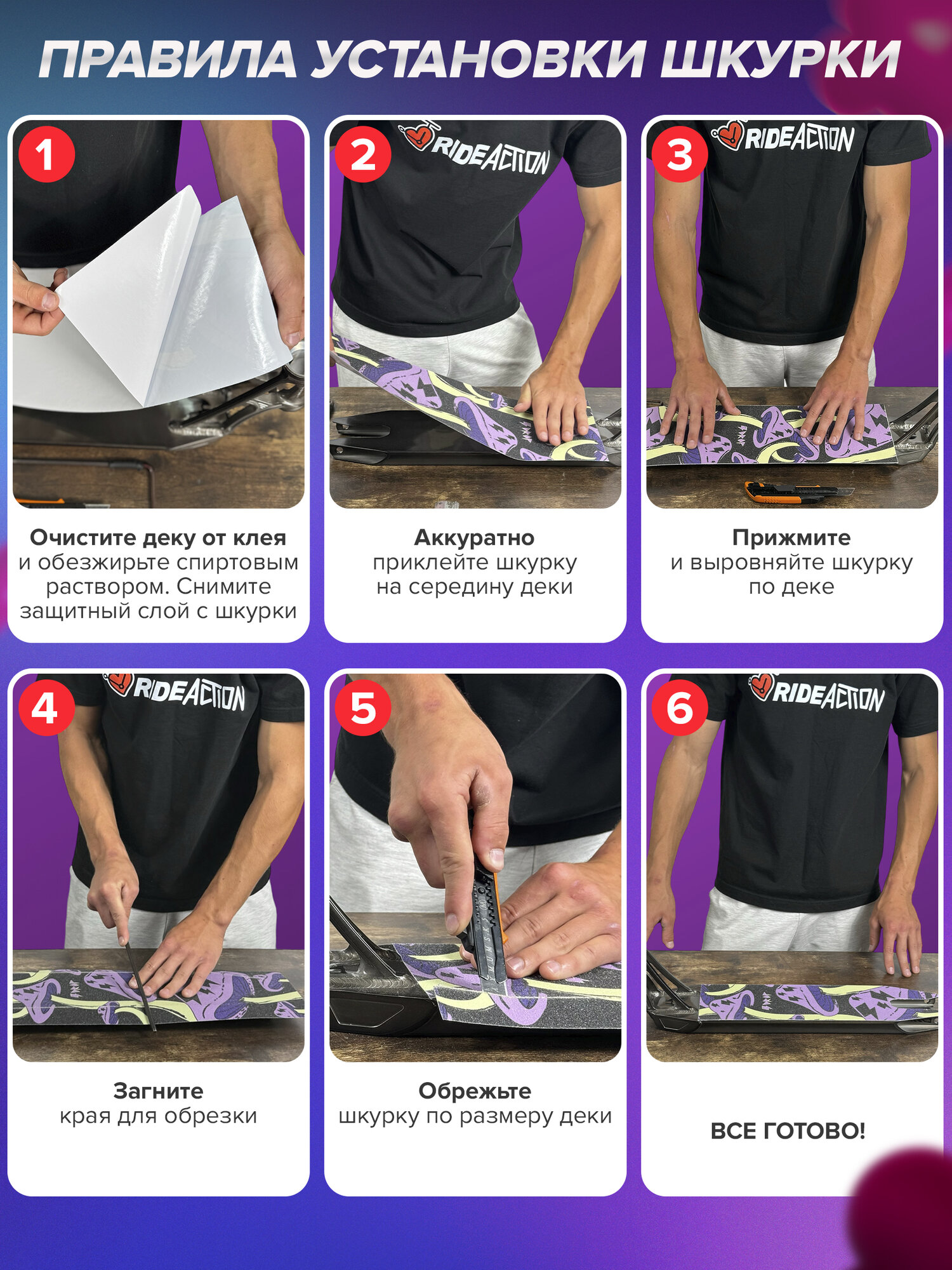 ПРАВИЛА УСТАНОВКИ ШКУРКИ

1

Очистите деку от клея и обезжирьте спиртовым раствором. Снимите защитный слой с шкурки

2

RIDEACTION

Аккуратно приклейте шкурку на середину деки

3

RIDEACTION

Прижмите и выровняйте шкурку по деке

4

RIDEACTION

Загните края для обрезки

5

Обрежьте шкурку по размеру деки

6

RIDEACTION

ВСЕ ГОТОВО!