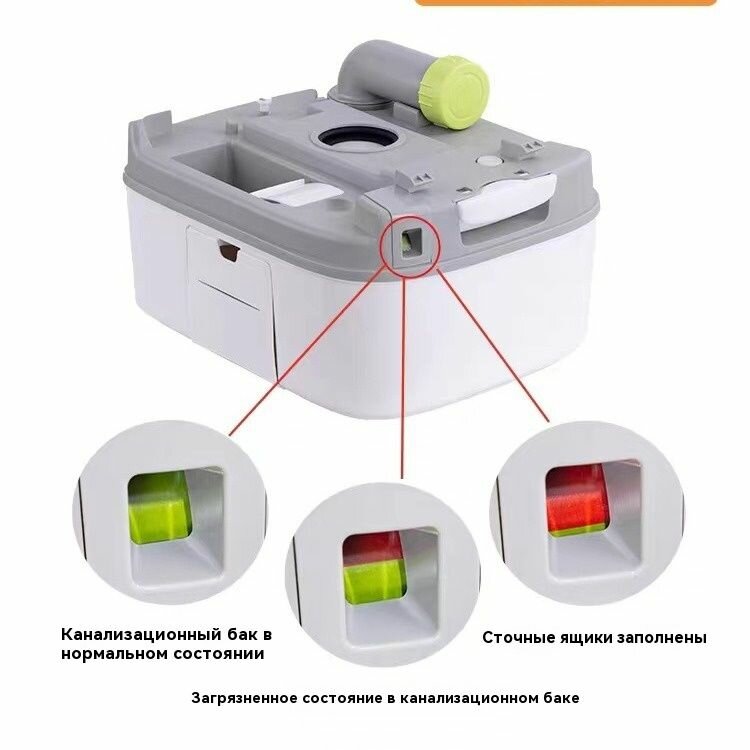 Канализационный бак в нормальном состоянии

Сточные ящики заполнены

Загрязненное состояние в канализационном баке