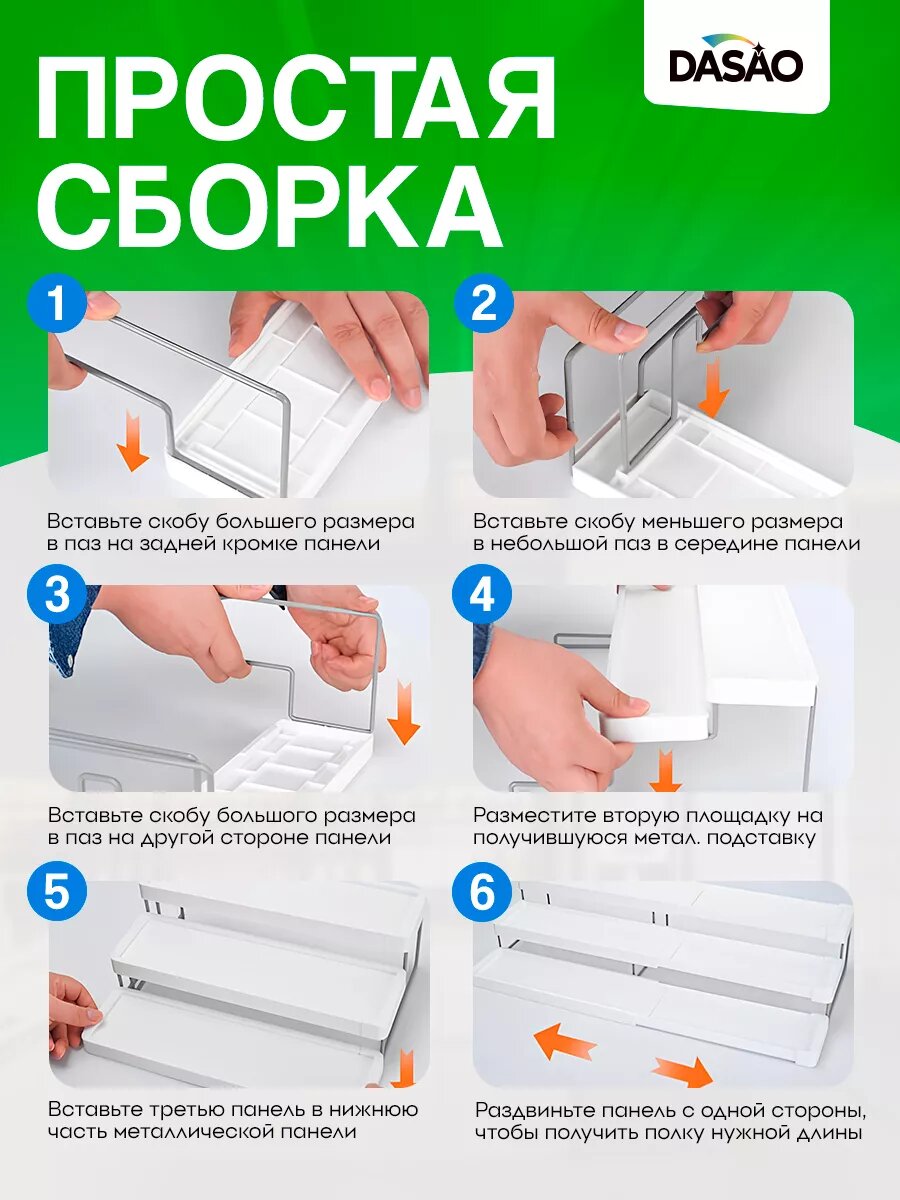 ПРОСТАЯ СБОРКА

DASAO

1

Вставьте скобу большего размера в паз на задней кромке панели

2

Вставьте скобу меньшего размера в небольшой паз в середине панели

3

Вставьте скобу большого размера в паз на другой стороне панели

4

Разместите вторую площадку на получившуюся метал. подставку

5

Вставьте третью панель в нижнюю часть металлической панели

6

Раздвиньте панель с одной стороны, чтобы получить полку нужной длины