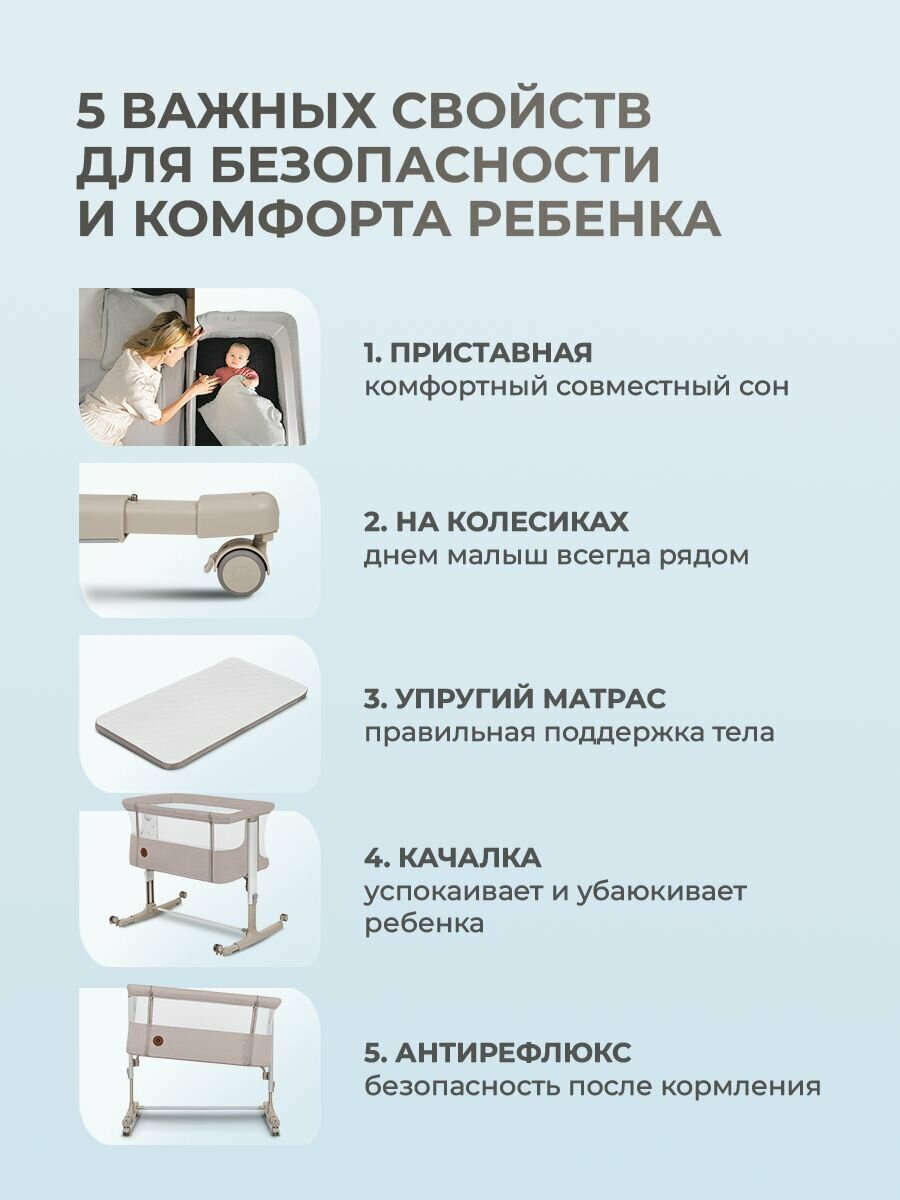 5 ВАЖНЫХ СВОЙСТВ ДЛЯ БЕЗОПАСНОСТИ И КОМФОРТА РЕБЕНКА

1. ПРИСТАВНАЯ
комфортный совместный сон

2. НА КОЛЕСИКАХ
днем малыш всегда рядом

3. УПРУГИЙ МАТРАС
правильная поддержка тела

4. КАЧАЛКА
успокаивает и убаюкивает ребенка

5. АНТИРЕФЛЮКС
безопасность после кормления