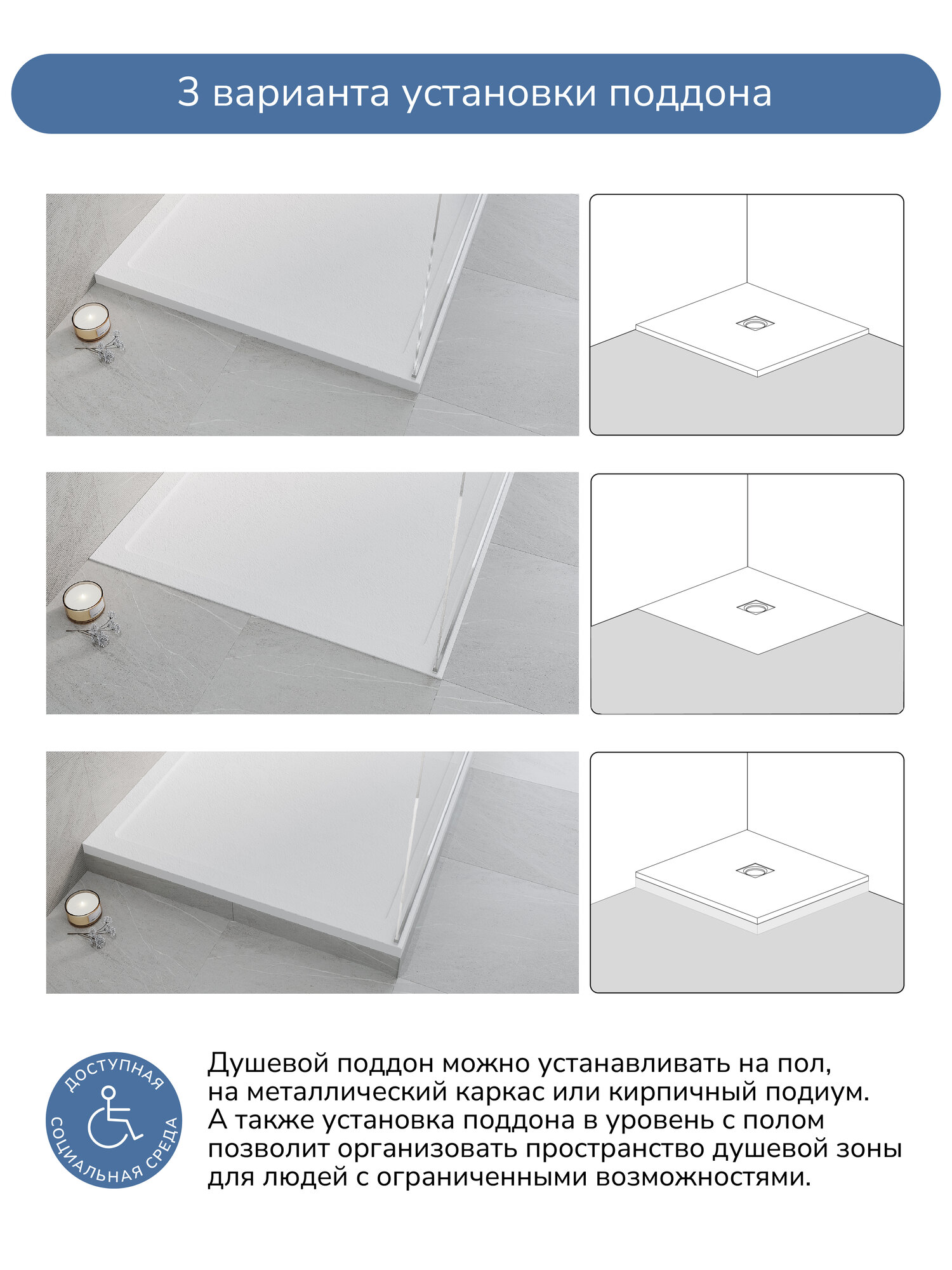 3 варианта установки поддона

ДОСТУПНАЯ
СОЦИАЛЬНАЯ СРЕДА

Душевой поддон можно устанавливать на пол, на металлический каркас или кирпичный подиум. А также установка поддона в уровень с полом позволит организовать пространство душевой зоны для людей с ограниченными возможностями.