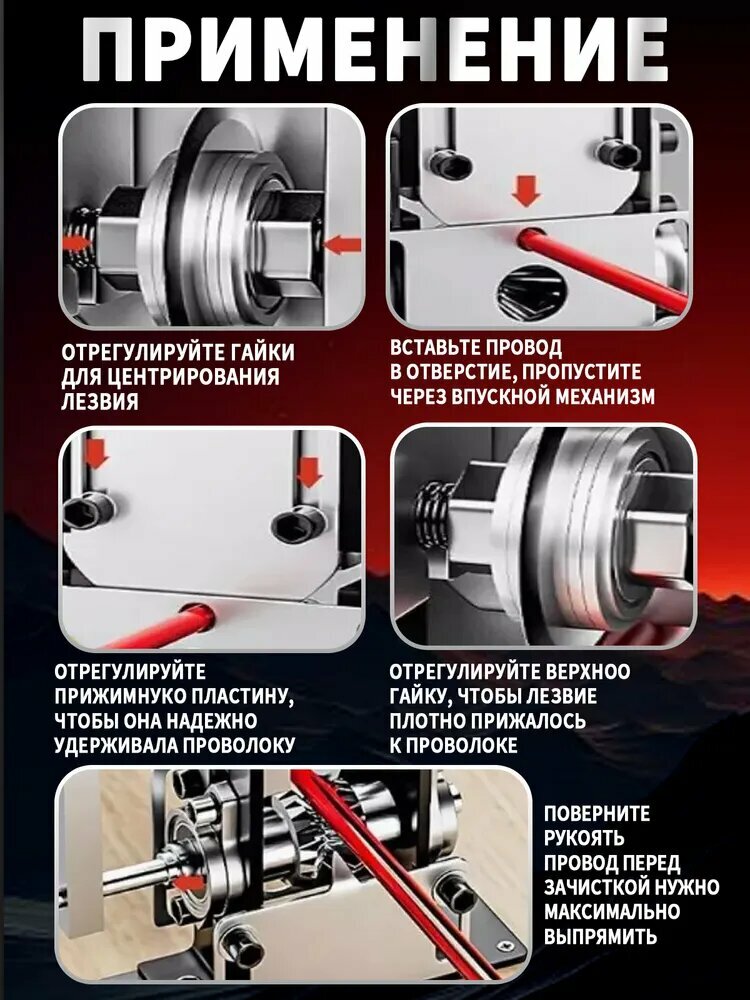 ПРИМЕНЕНИЕ

ОТРЕГУЛИРУЙТЕ ГАЙКИ ДЛЯ ЦЕНТРИРОВАНИЯ ЛЕЗВИЯ

ВСТАВЬТЕ ПРОВОД В ОТВЕРСТИЕ, ПРОПУСТИТЕ ЧЕРЕЗ ВПУСКНОЙ МЕХАНИЗМ

ОТРЕГУЛИРУЙТЕ ПРИЖИМНУКО ПЛАСТИНУ, ЧТОБЫ ОНА НАДЕЖНО УДЕРЖИВАЛА ПРОВОЛОКУ

ОТРЕГУЛИРУЙТЕ ВЕРХНОО ГАЙКУ, ЧТОБЫ ЛЕЗВИЕ ПЛОТНО ПРИЖАЛОСЬ К ПРОВОЛОКЕ

ПОВЕРНИТЕ РУКОЯТЬ ПРОВОД ПЕРЕД ЗАЧИСТКОЙ НУЖНО МАКСИМАЛЬНО ВЫПРЯМИТЬ