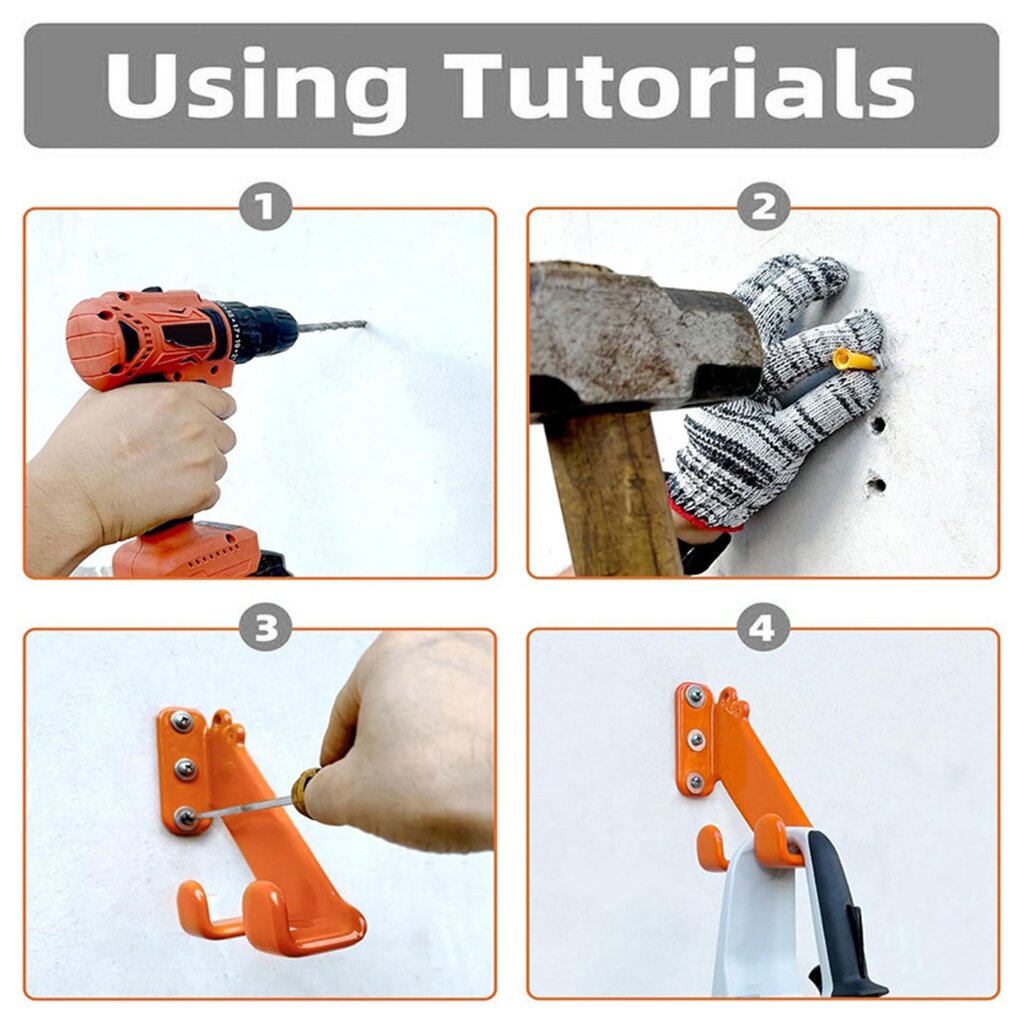 Using Tutorials

1

2

3

4