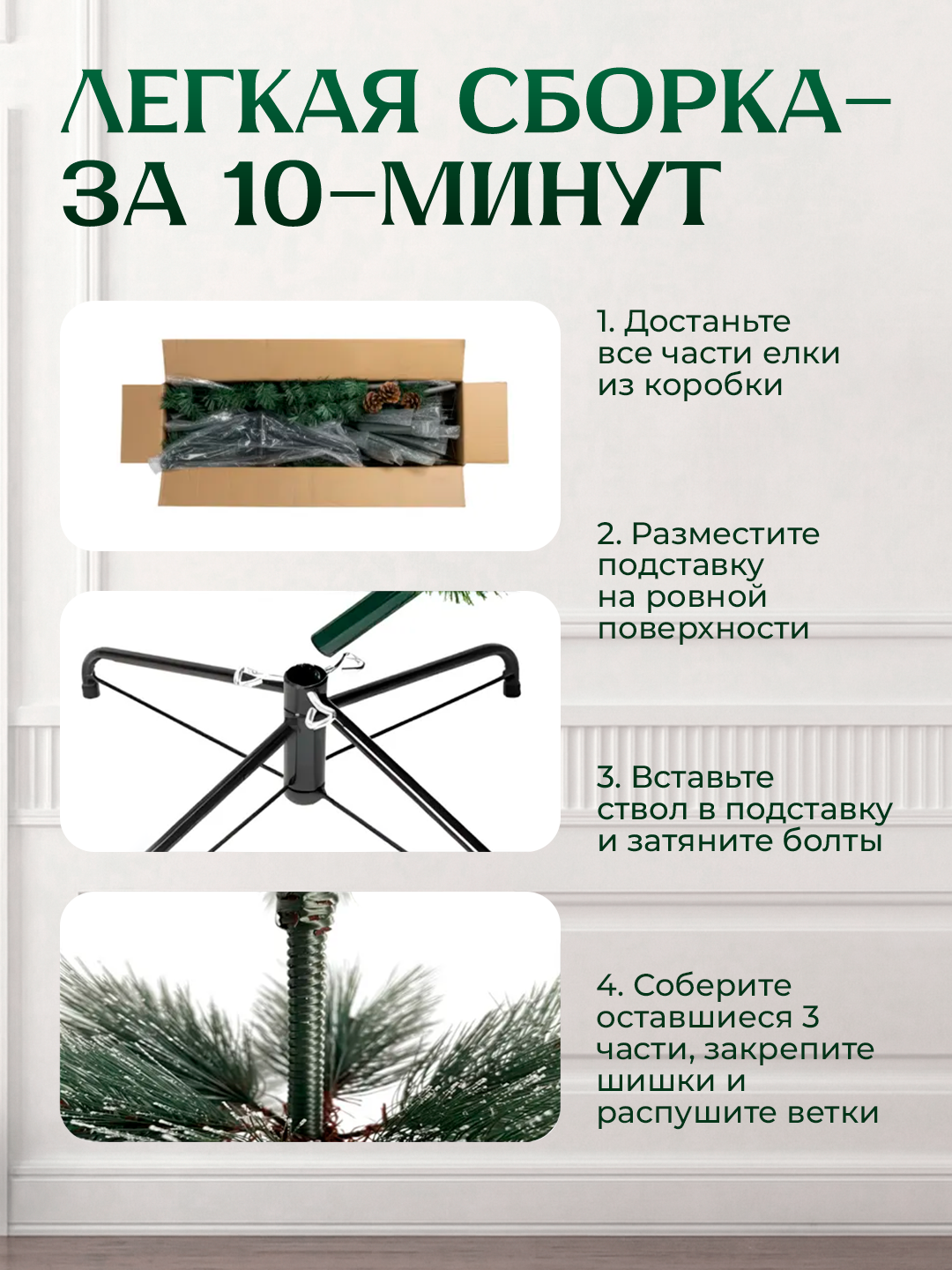 ЛЕГКАЯ СБОРКА–
ЗА 10–МИНУТ

1. Достаньте все части елки из коробки

2. Разместите подставку на ровной поверхности

3. Вставьте ствол в подставку и затяните болты

4. Соберите оставшиеся 3 части, закрепите шишки и распушите ветки