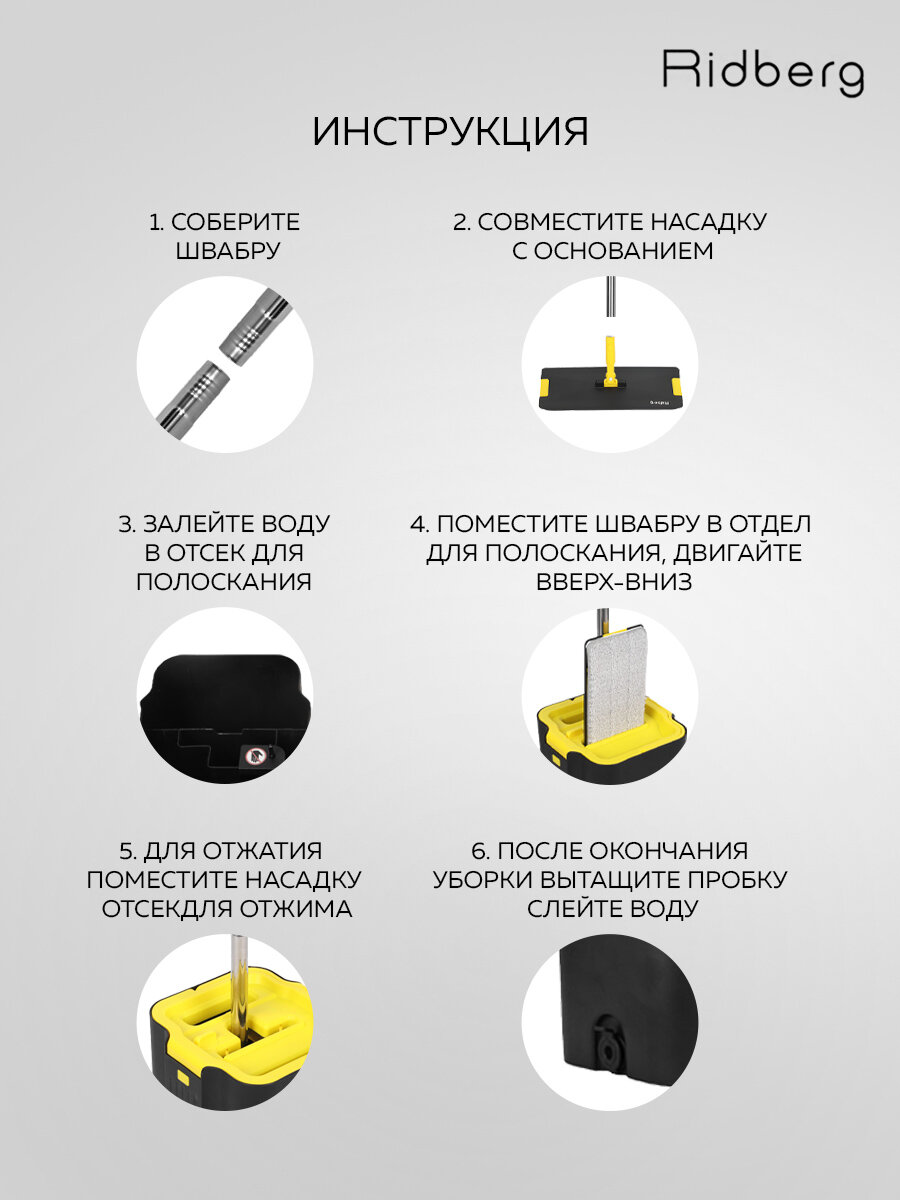 Ridberg

ИНСТРУКЦИЯ

1. СОБЕРИТЕ ШВАБРУ

2. СОВМЕСТИТЕ НАСАДКУ С ОСНОВАНИЕМ

3. ЗАЛЕЙТЕ ВОДУ В ОТСЕК ДЛЯ ПОЛОСКАНИЯ

4. ПОМЕСТИТЕ ШВАБРУ В ОТДЕЛ ДЛЯ ПОЛОСКАНИЯ, ДВИГАЙТЕ ВВЕРХ-ВНИЗ

5. ДЛЯ ОТЖАТИЯ ПОМЕСТИТЕ НАСАДКУ ОТСЕКДЛЯ ОТЖИМА

6. ПОСЛЕ ОКОНЧАНИЯ УБОРКИ ВЫТАЩИТЕ ПРОБКУ СЛЕЙТЕ ВОДУ