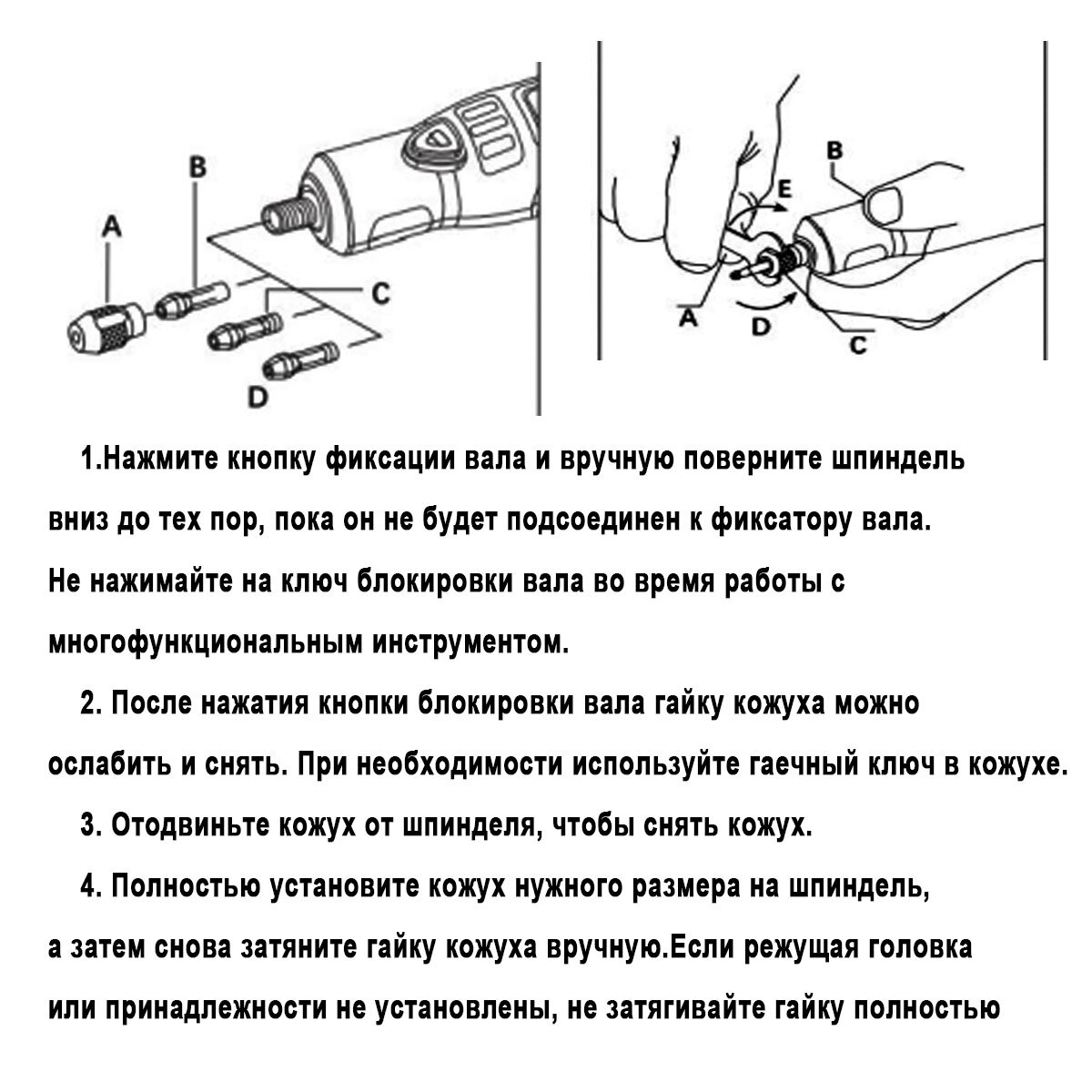 B
A
C
D

B
E
A
D
C

1.Нажмите кнопку фиксации вала и вручную поверните шпиндель вниз до тех пор, пока он не будет подсоединен к фиксатору вала. Не нажимайте на ключ блокировки вала во время работы с многофункциональным инструментом.

2. После нажатия кнопки блокировки вала гайку кожуха можно ослабить и снять. При необходимости используйте гаечный ключ в кожухе.

3. Отодвиньте кожух от шпинделя, чтобы снять кожух.

4. Полностью установите кожух нужного размера на шпиндель, а затем снова затяните гайку кожуха вручную.Если режущая головка или принадлежности не установлены, не затягивайте гайку полностью