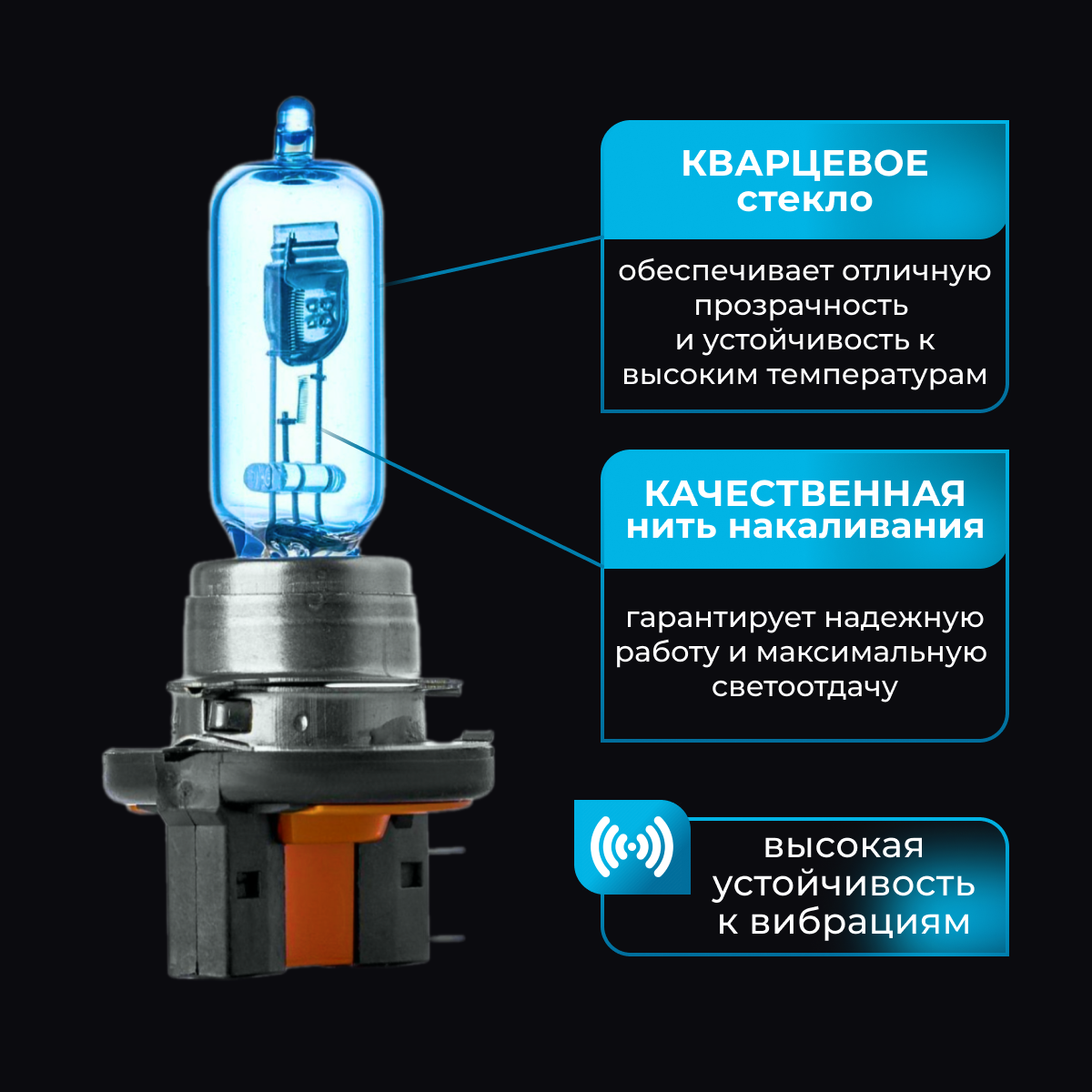 КВАРЦЕВОЕ стекло

обеспечивает отличную прозрачность и устойчивость к высоким температурам

КАЧЕСТВЕННАЯ нить накаливания

гарантирует надежную работу и максимальную светоотдачу

высокая устойчивость к вибрациям