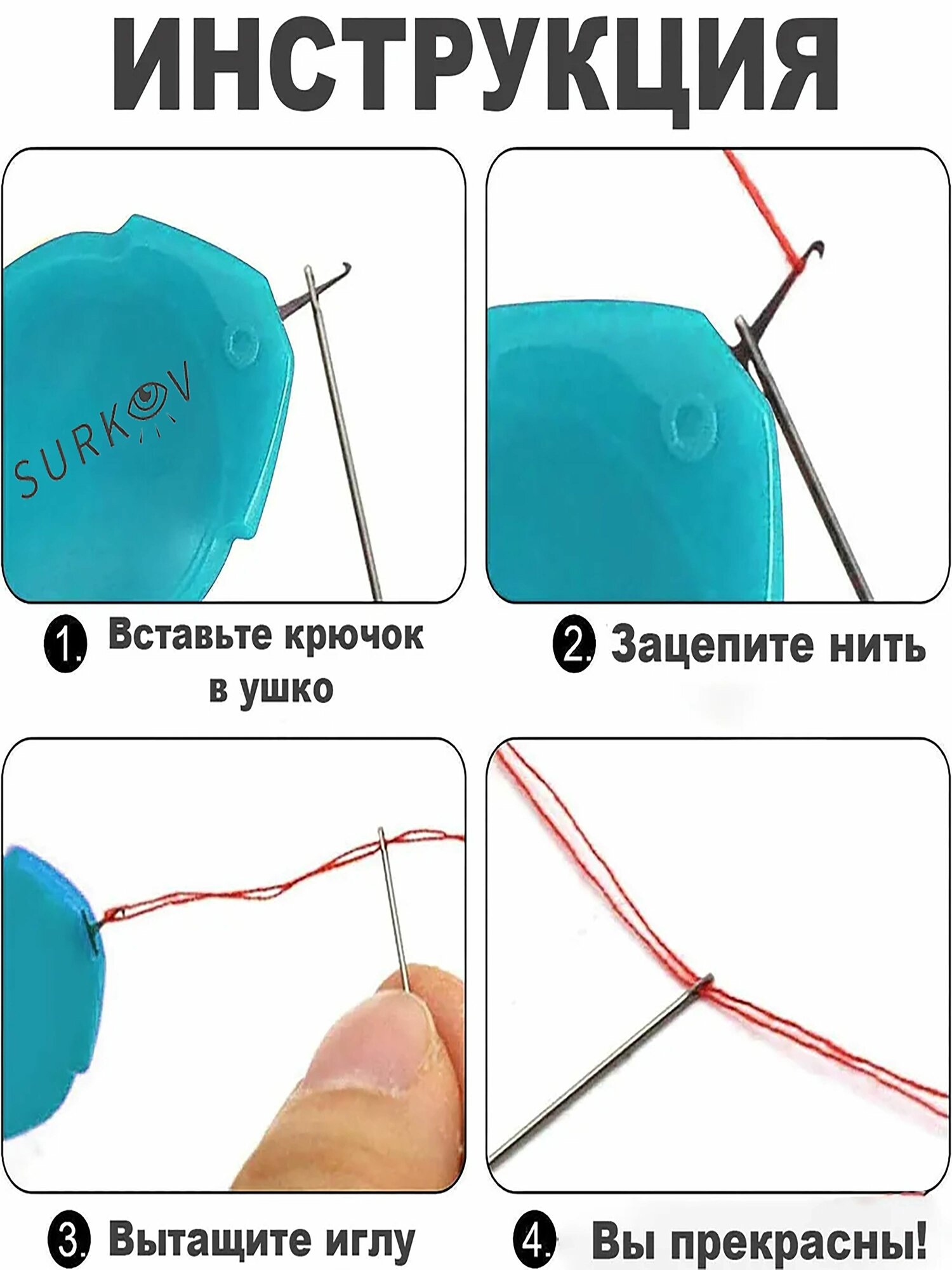 ИНСТРУКЦИЯ

SURKOV

1. Вставьте крючок в ушко

2. Зацепите нить

3. Вытащите иглу

4. Вы прекрасны!