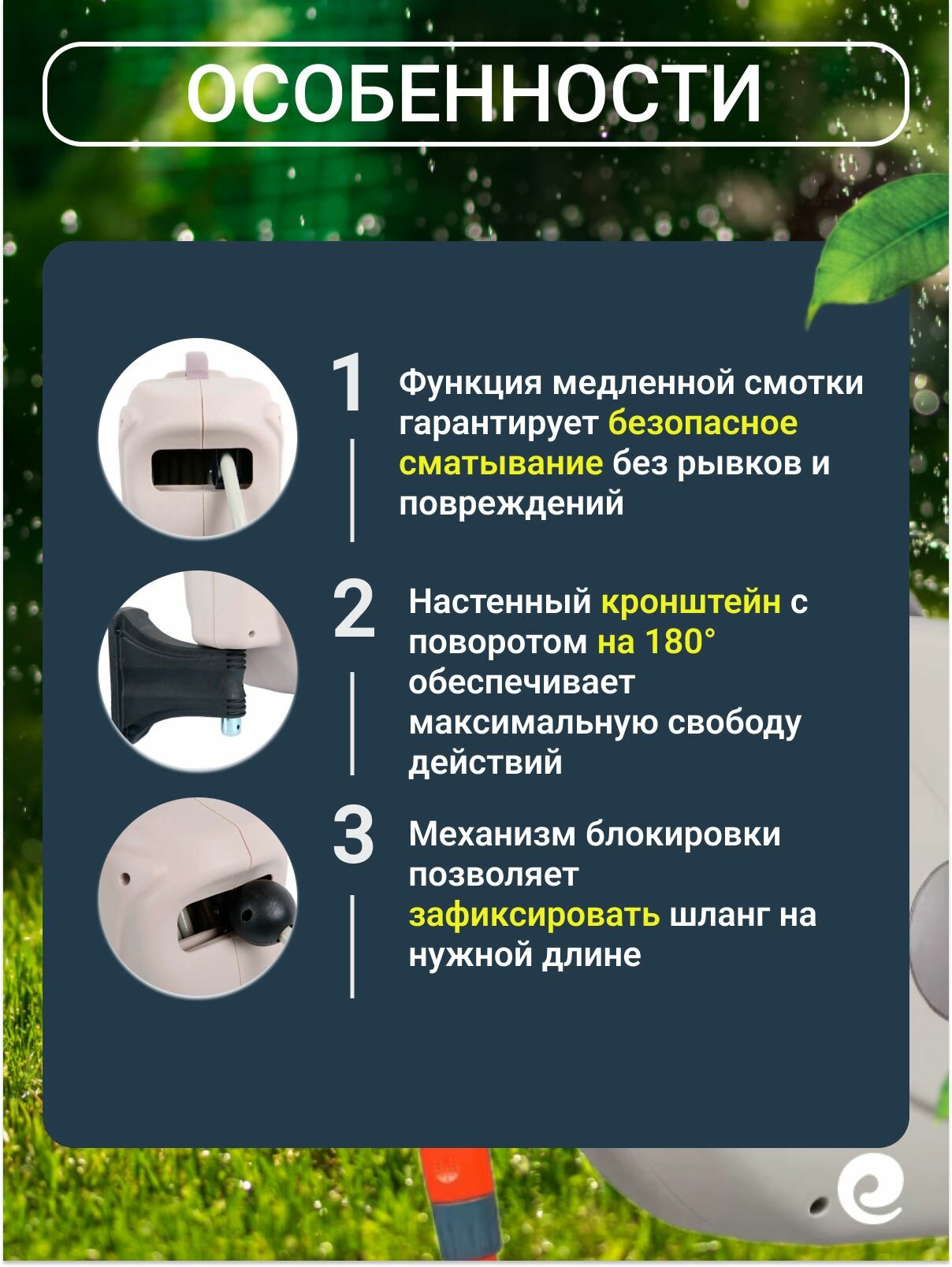 ОСОБЕННОСТИ

1
Функция медленной смотки гарантирует безопасное сматывание без рывков и повреждений

2
Настенный кронштейн с поворотом на 180° обеспечивает максимальную свободу действий

3
Механизм блокировки позволяет зафиксировать шланг на нужной длине