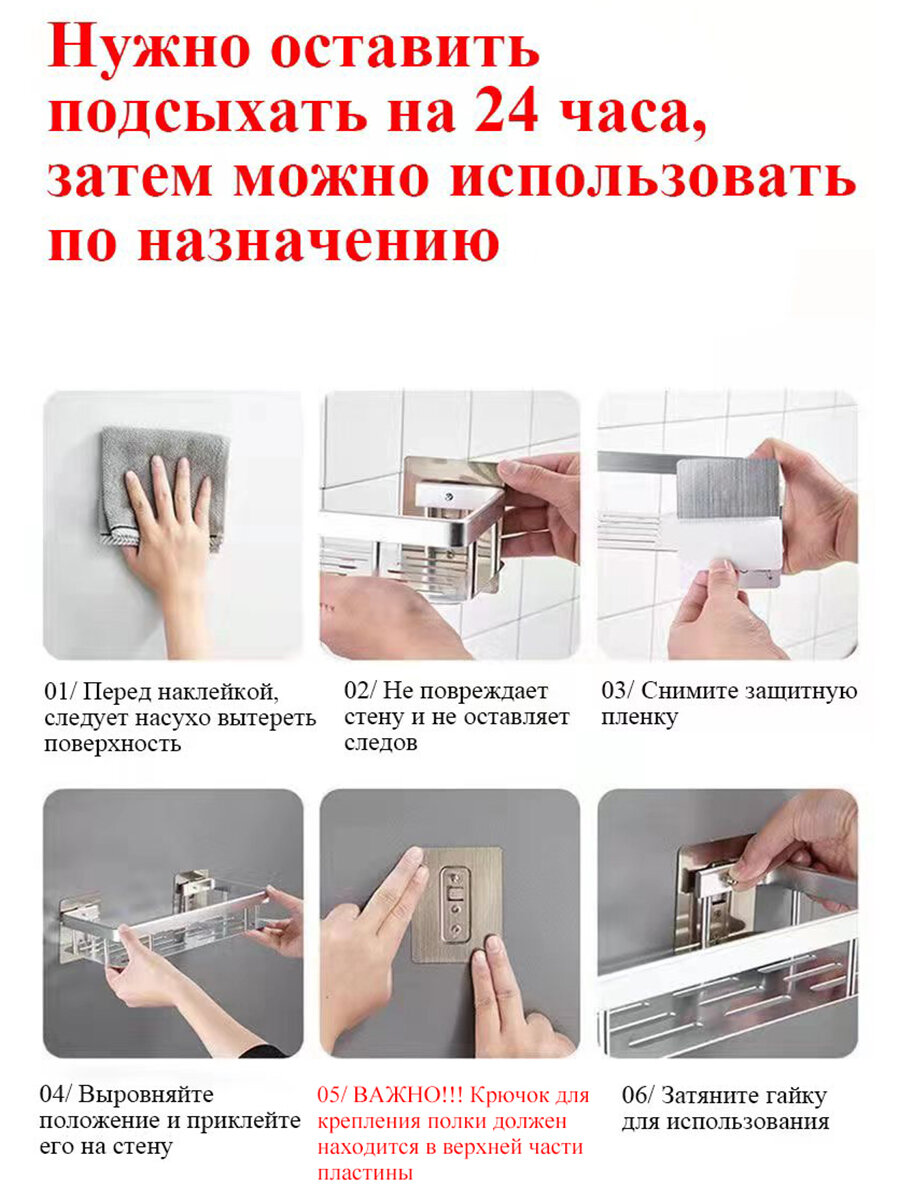 Нужно оставить подсыхать на 24 часа, затем можно использовать по назначению

01/ Перед наклейкой, следует насухо вытереть поверхность

02/ Не повреждает стену и не оставляет следов

03/ Снимите защитную пленку

04/ Выровняйте положение и приклейте его на стену

05/ ВАЖНО!!! Крючок для крепления полки должен находится в верхней части пластины

06/ Затяните гайку для использования