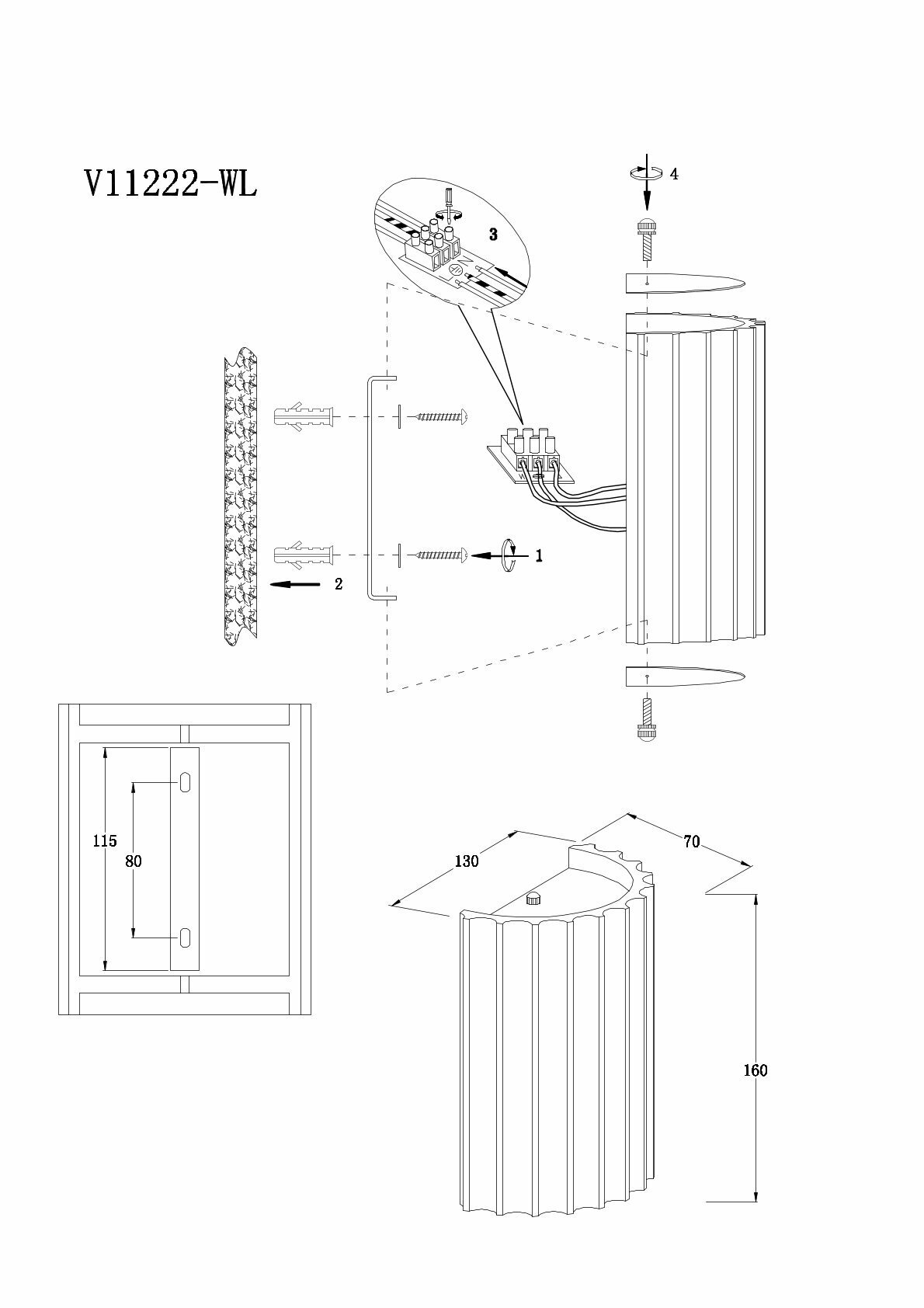 V11222-WL

4

3

1

2

115

80

130

70

160