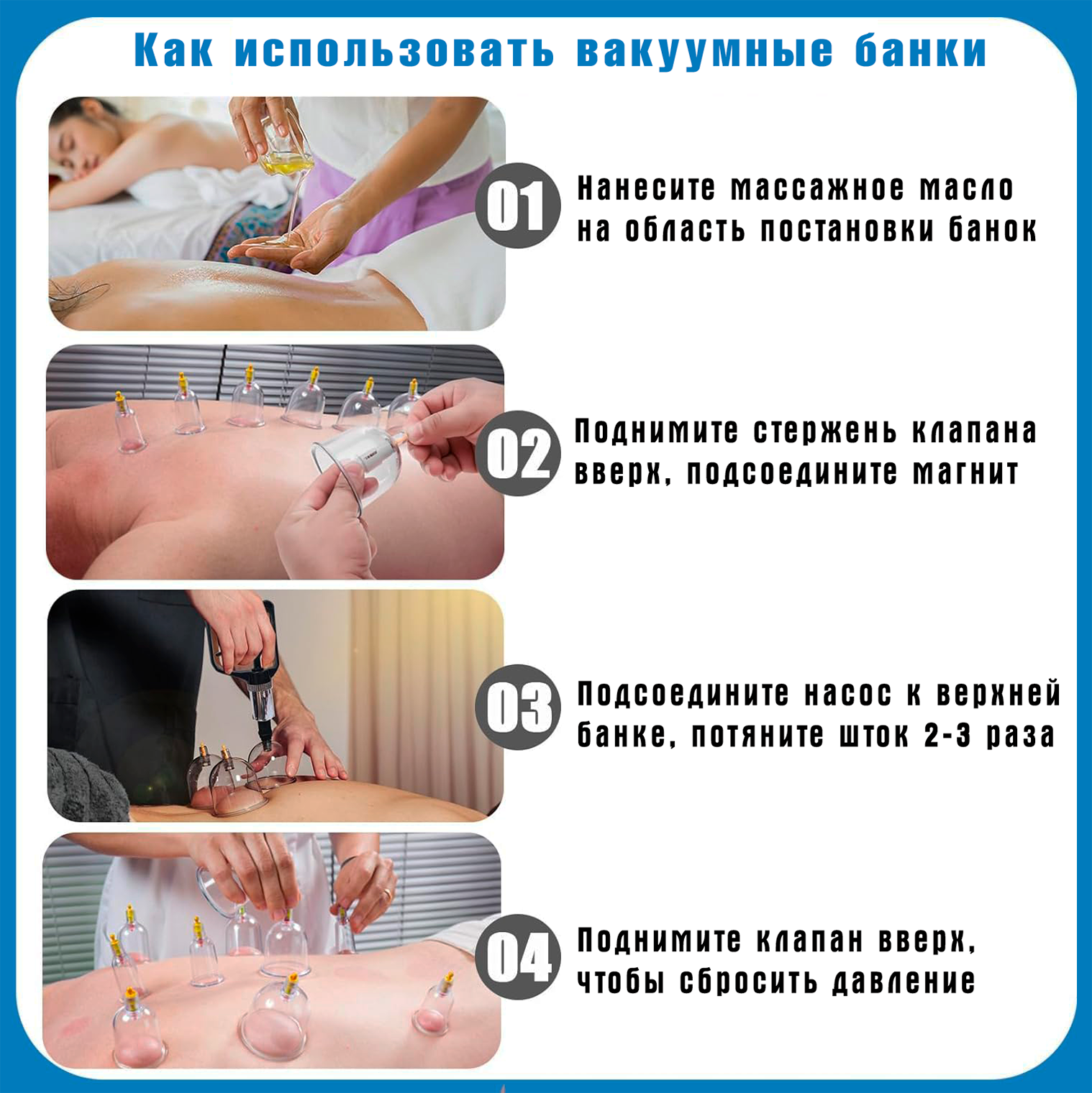 Как использовать вакуумные банки

01

Нанесите массажное масло на область постановки банок

02

Поднимите стержень клапана вверх, подсоедините магнит

03

Подсоедините насос к верхней банке, потяните шток 2-3 раза

04

Поднимите клапан вверх, чтобы сбросить давление