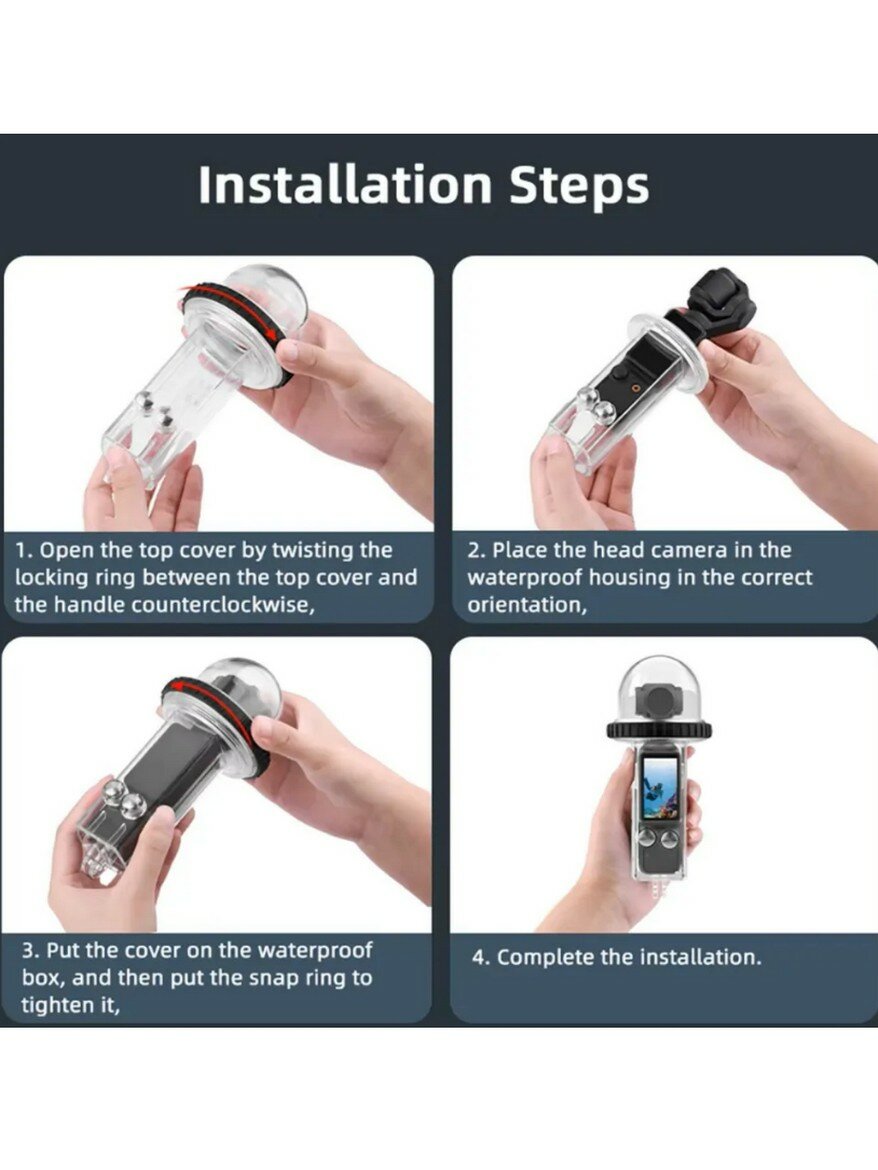 Installation Steps

1. Open the top cover by twisting the locking ring between the top cover and the handle counterclockwise,

2. Place the head camera in the waterproof housing in the correct orientation,

3. Put the cover on the waterproof box, and then put the snap ring to tighten it,

4. Complete the installation.