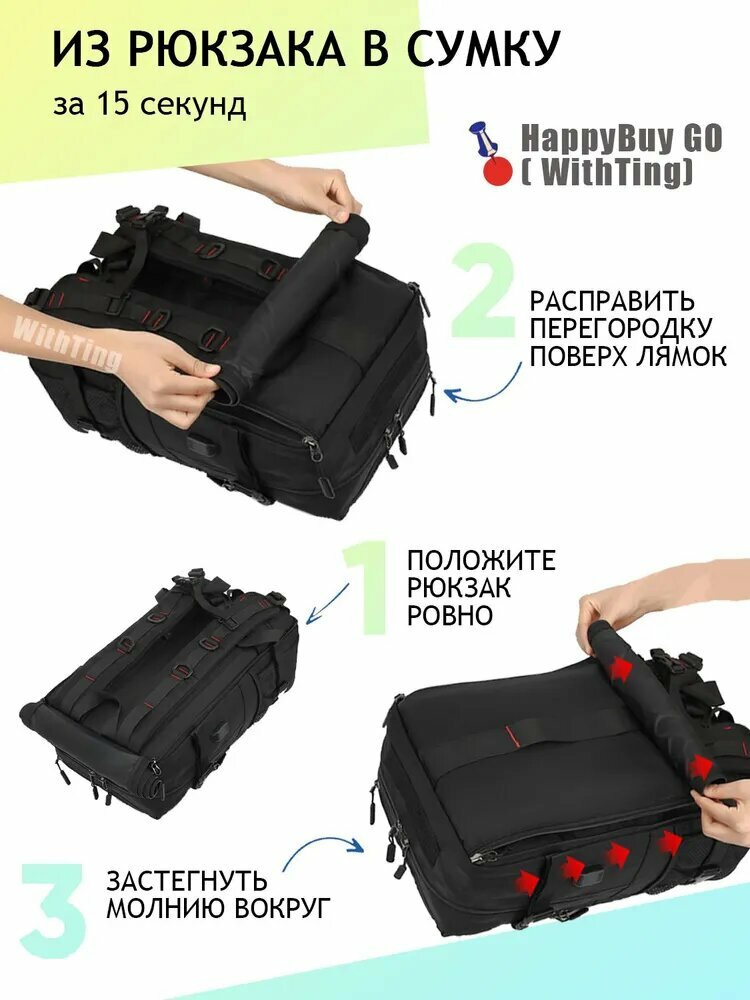 ИЗ РЮКЗАКА В СУМКУ

за 15 секунд

HappyBuy GO
( WithTing)

WithTing

2

РАСПРАВИТЬ ПЕРЕГОРОДКУ ПОВЕРХ ЛЯМОК

1

ПОЛОЖИТЕ РЮКЗАК РОВНО

3

ЗАСТЕГНУТЬ МОЛНИЮ ВОКРУГ