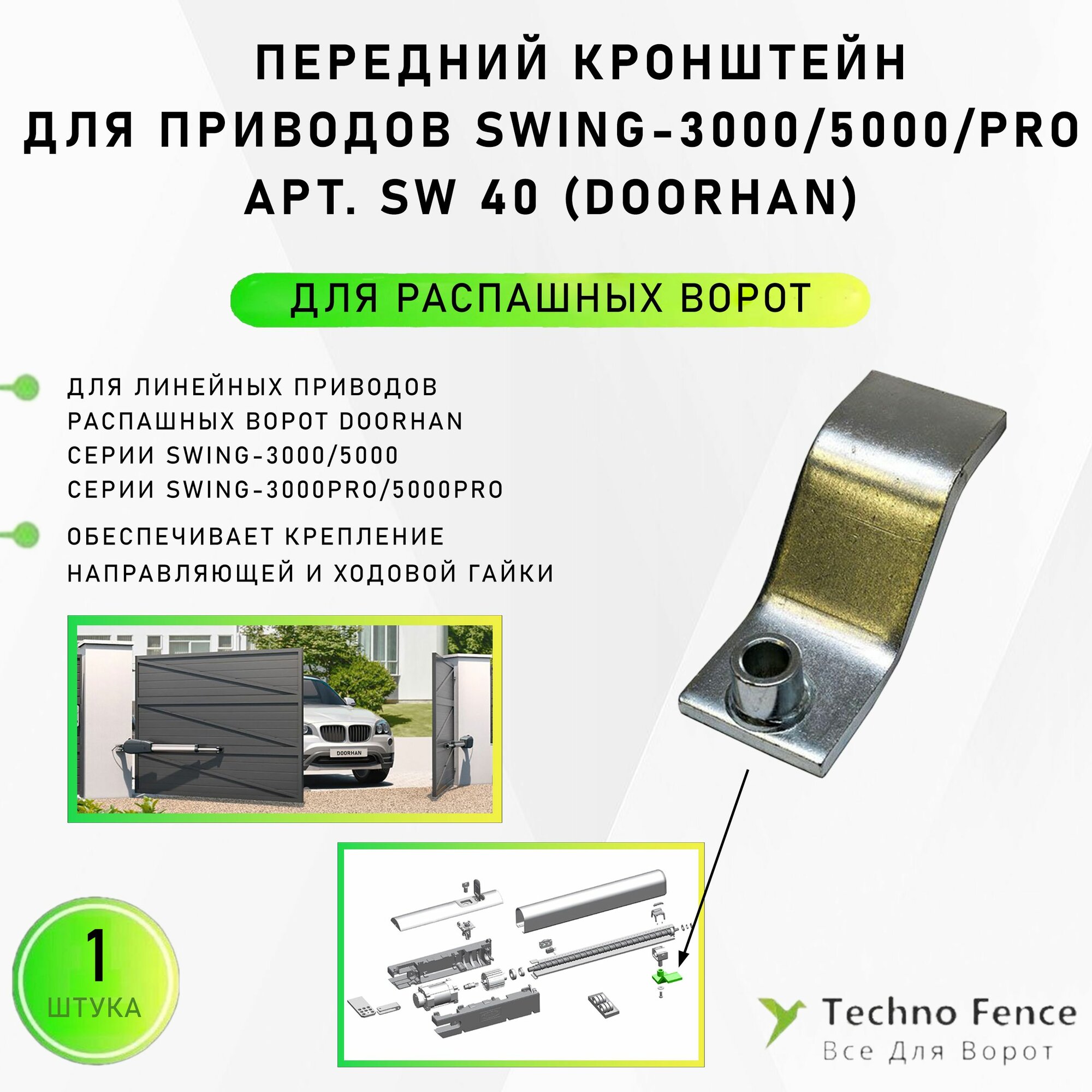 ПЕРЕДНИЙ КРОНШТЕЙН ДЛЯ ПРИВОДОВ SWING-3000/5000/PRO АРТ. SW 40 (DOORHAN)

ДЛЯ РАСПАШНЫХ ВОРОТ

ДЛЯ ЛИНЕЙНЫХ ПРИВОДОВ РАСПАШНЫХ ВОРОТ DOORHAN СЕРИИ SWING-3000/5000 СЕРИИ SWING-3000PRO/5000PRO

ОБЕСПЕЧИВАЕТ КРЕПЛЕНИЕ НАПРАВЛЯЮЩЕЙ И ХОДОВОЙ ГАЙКИ

DOORHAN

1
ШТУКА

Techno Fence
Все Для Ворот